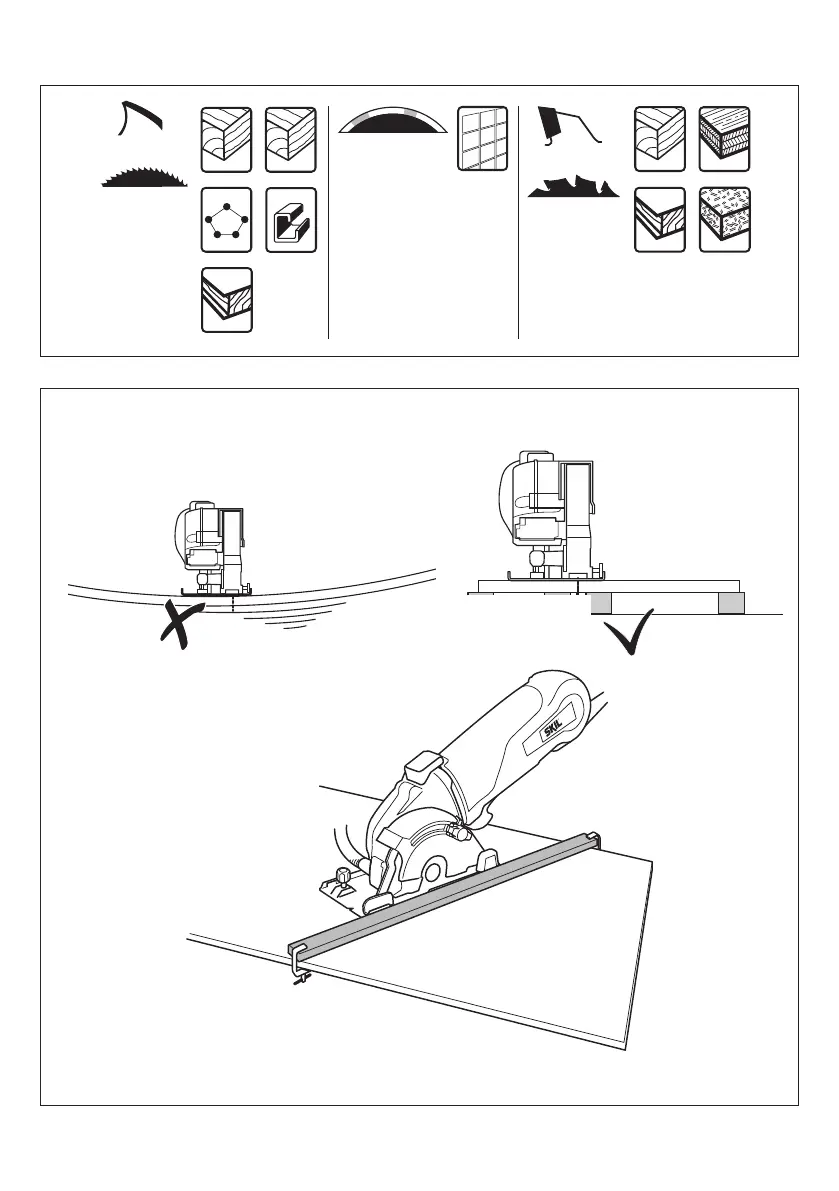 SKIL