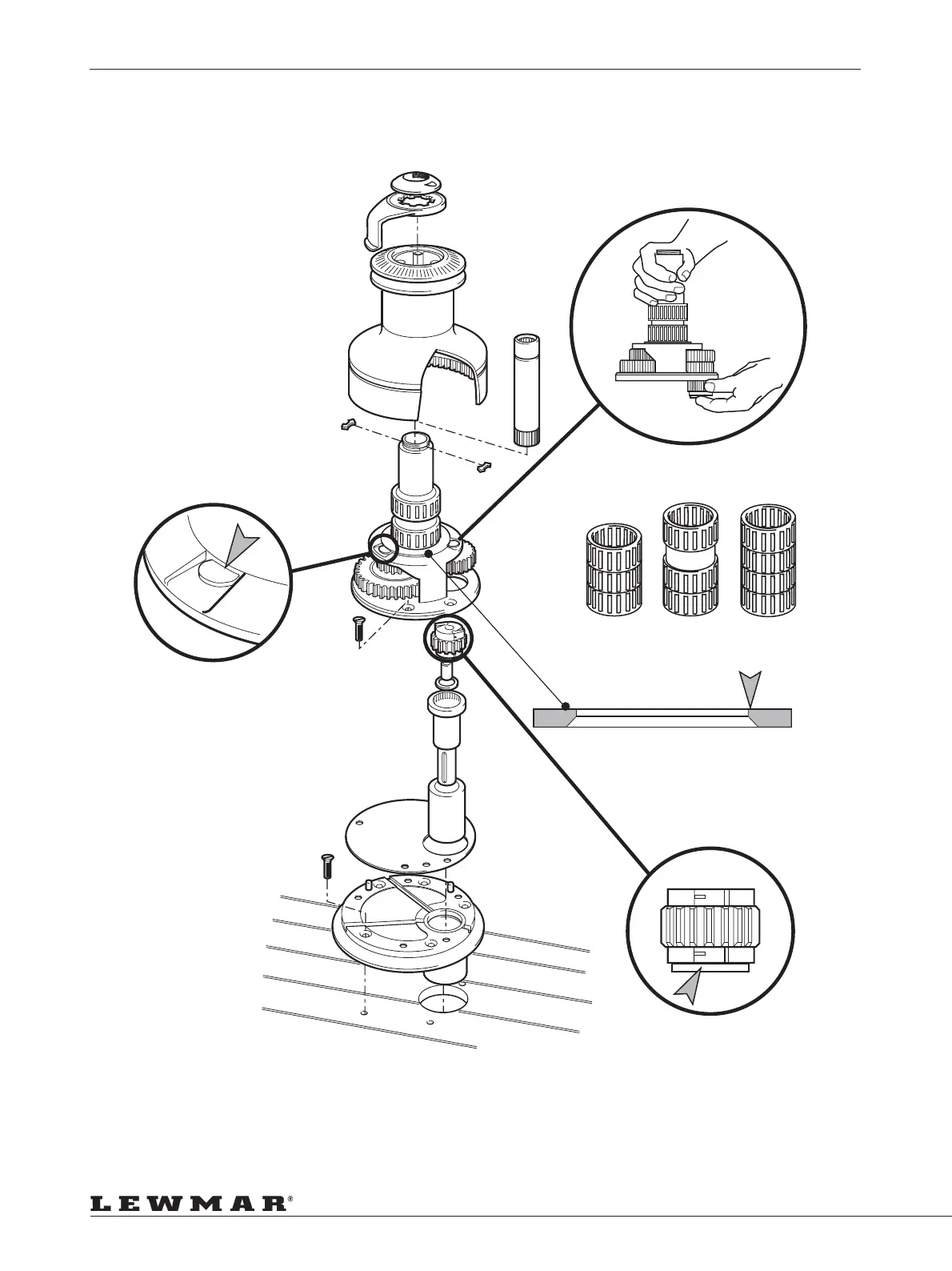 LEWMAR®