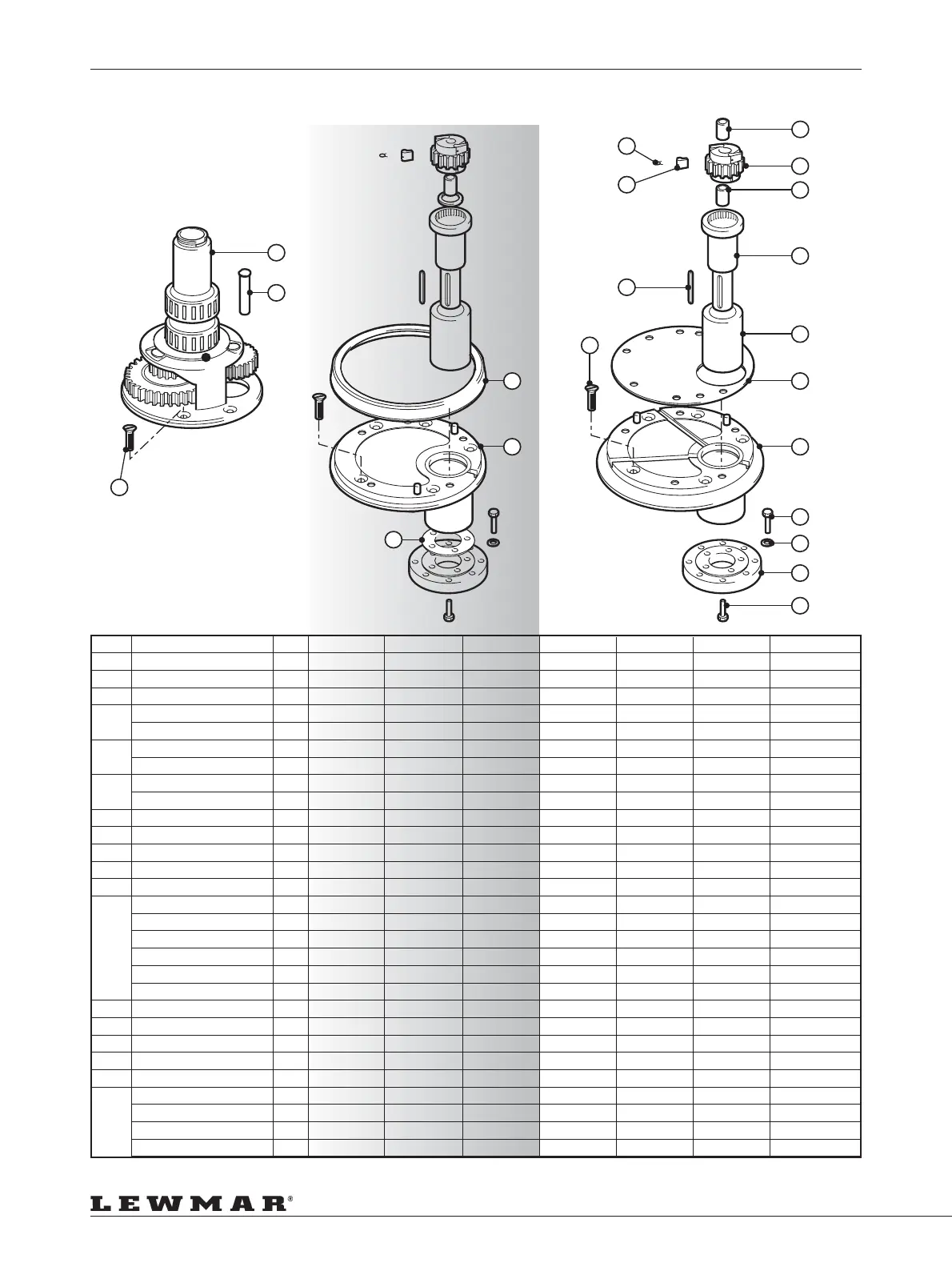 LEWMAR®