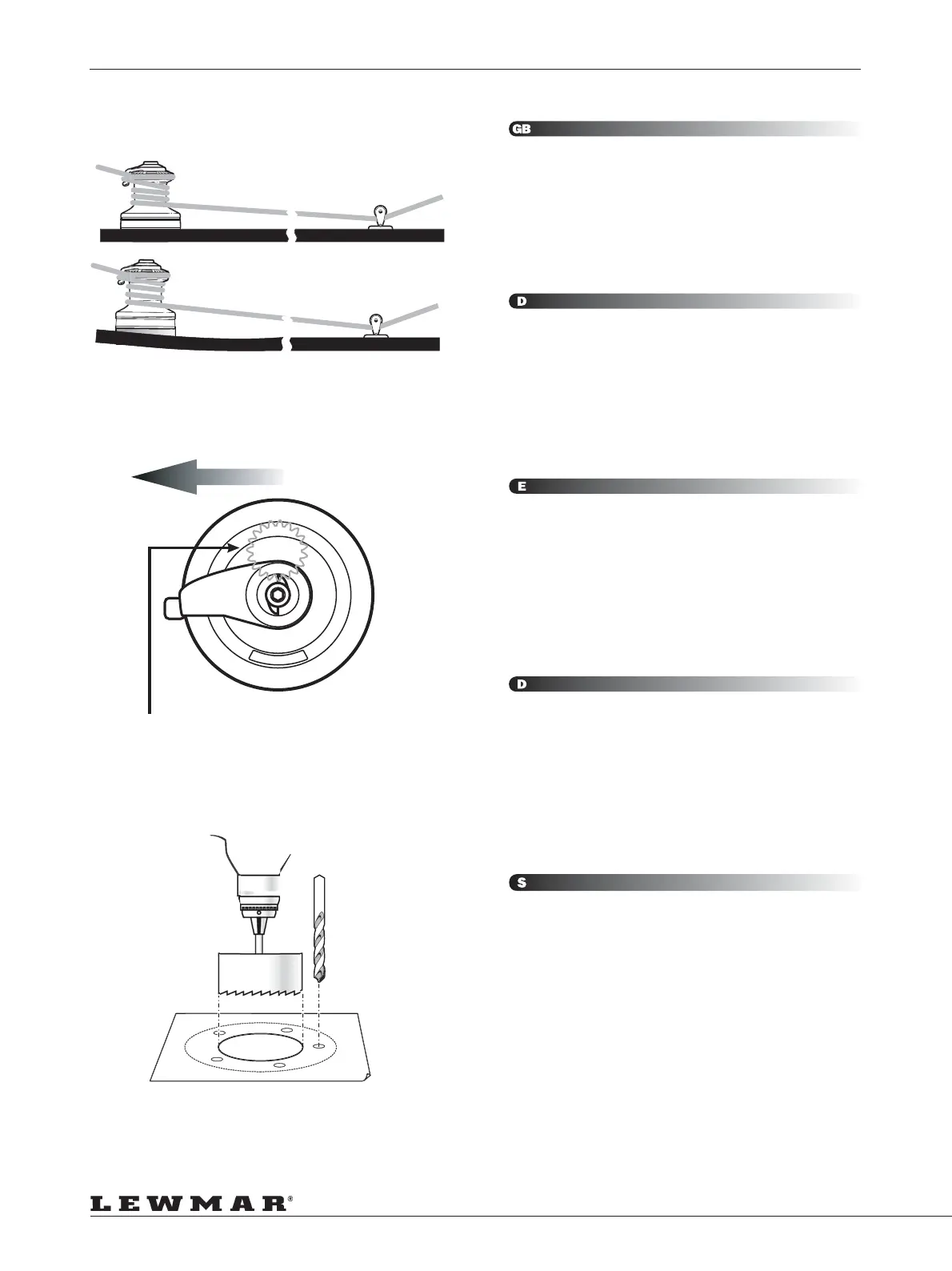 GB

D

E

D

S

LEWMAR®