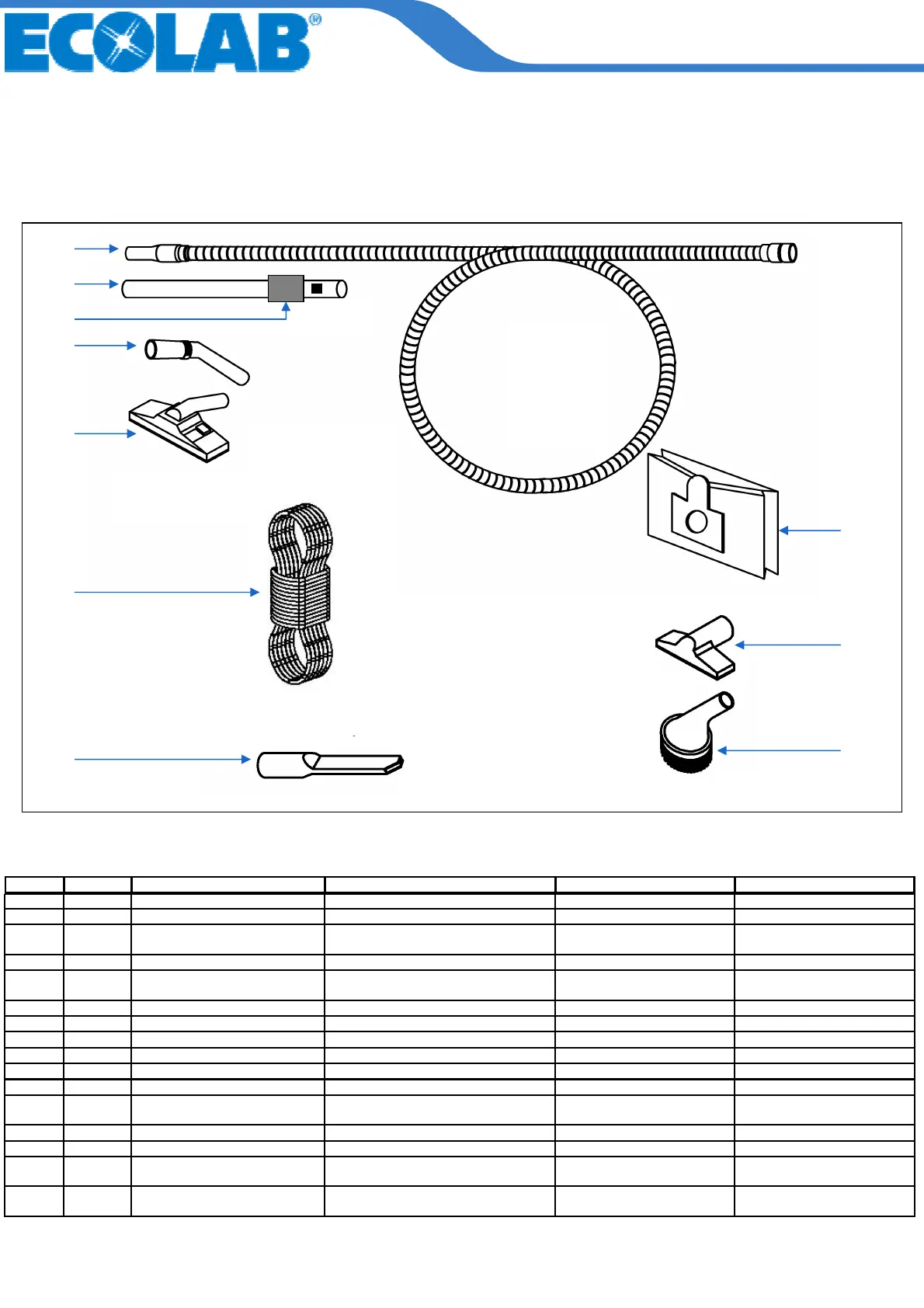 ECOLAB®