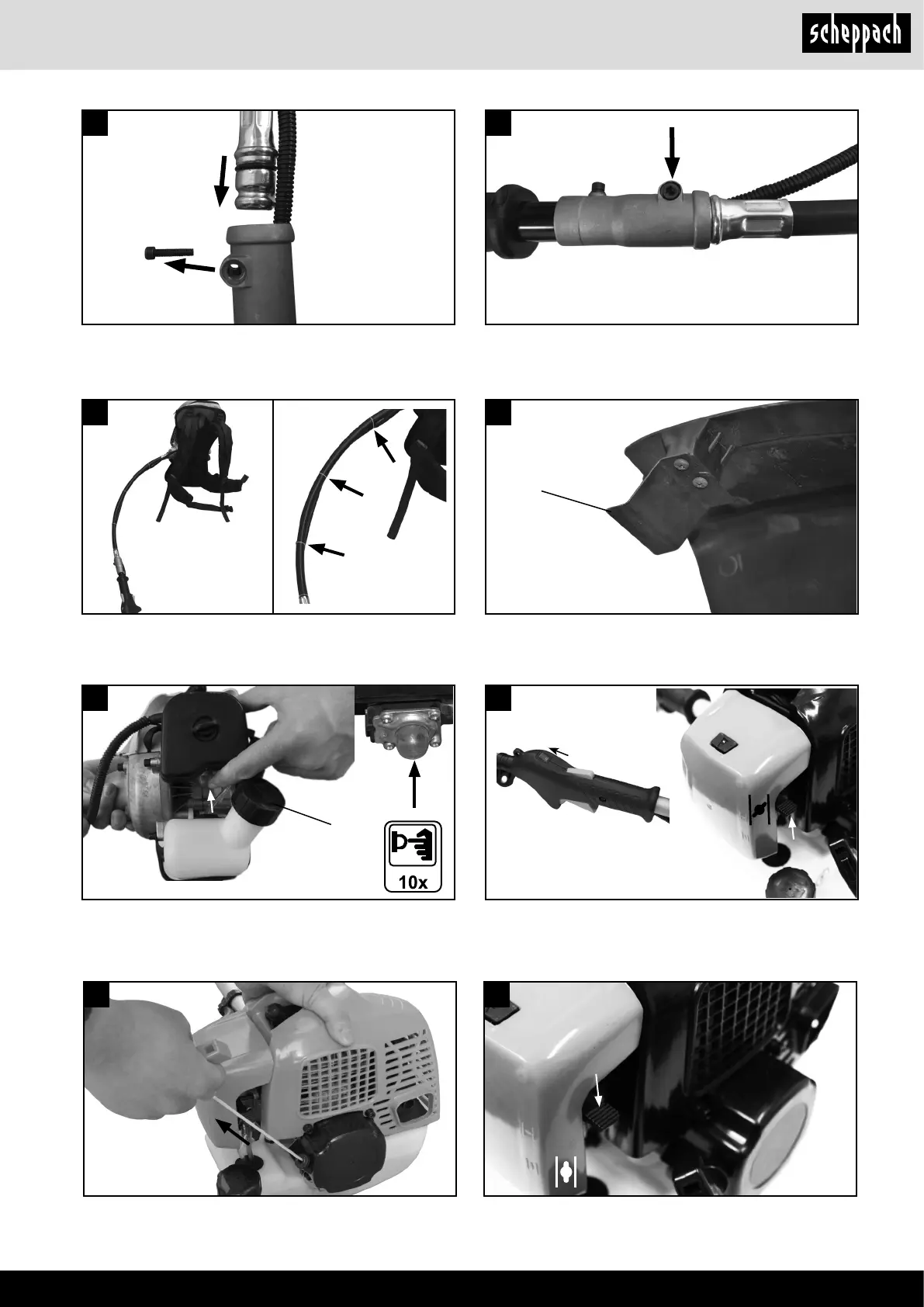 scheppach

10x