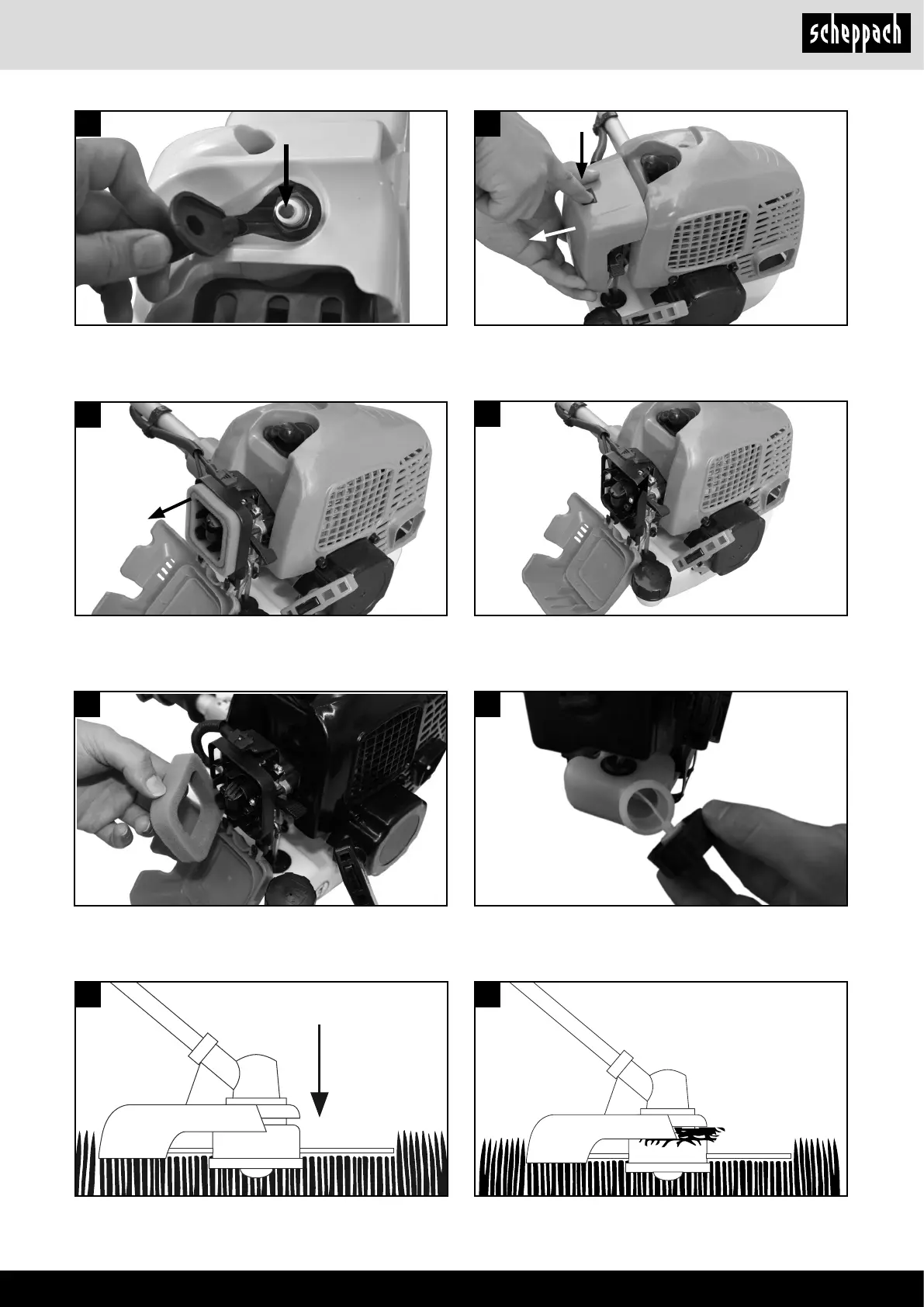 scheppach