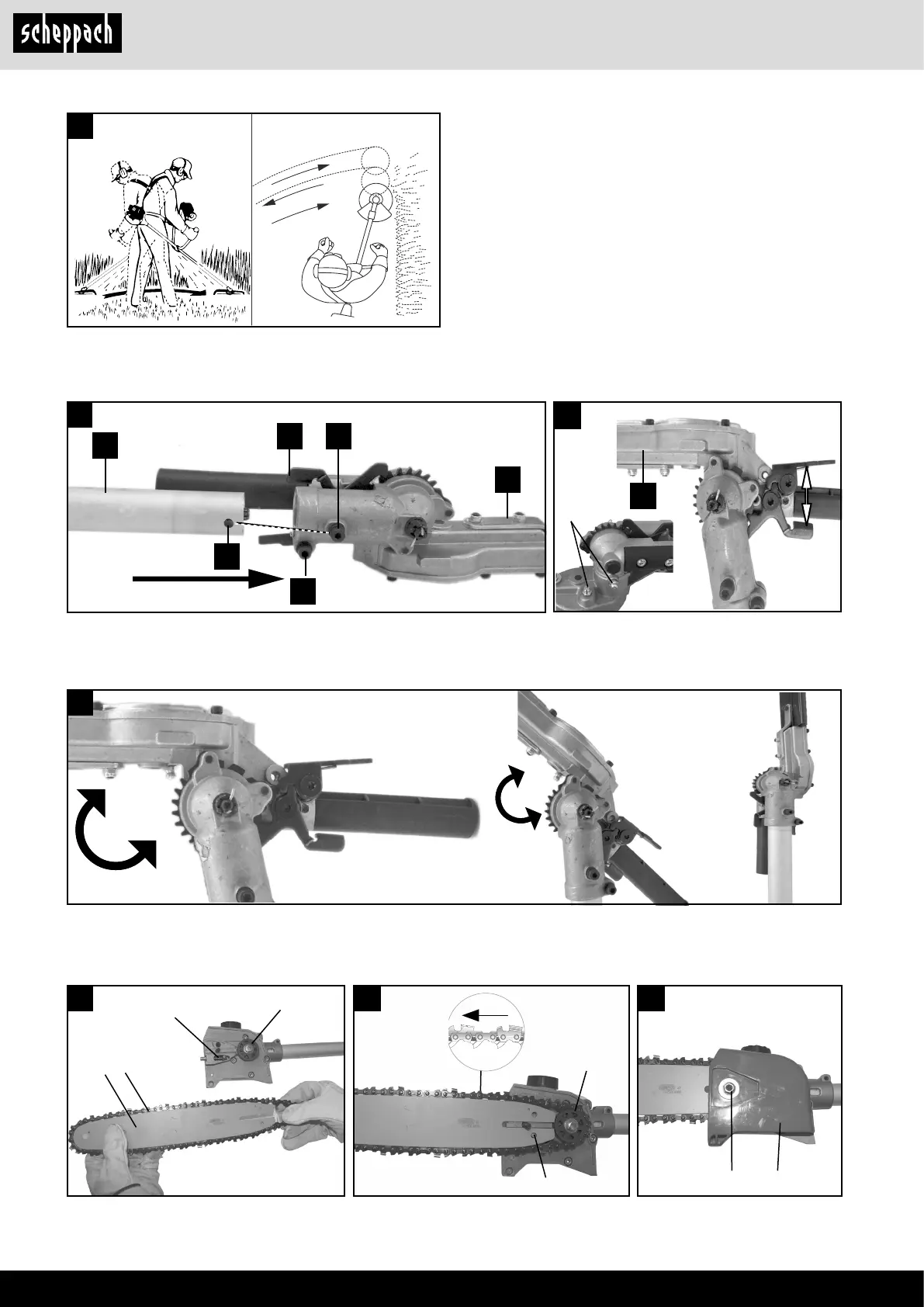 scheppach