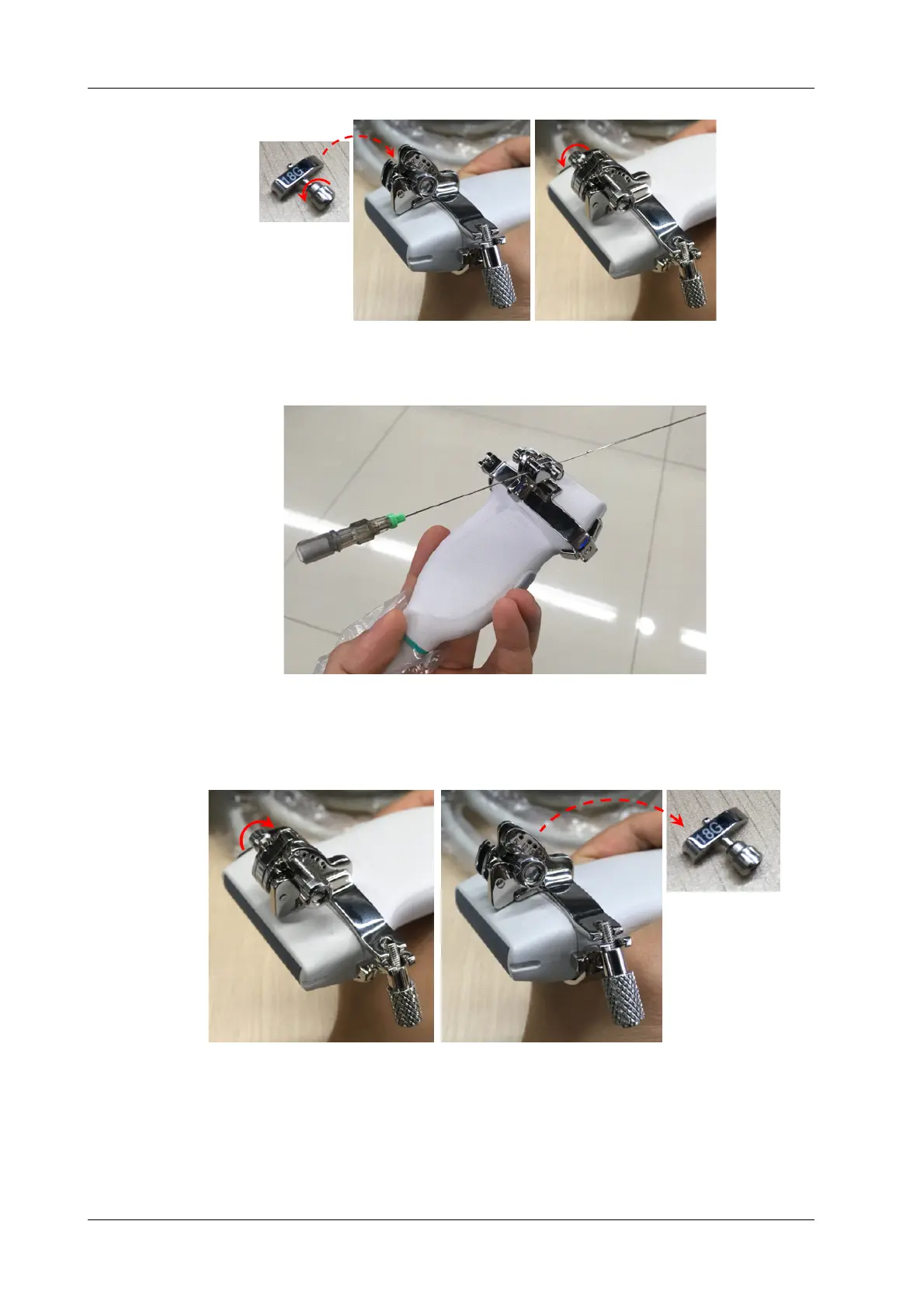 18G

18G