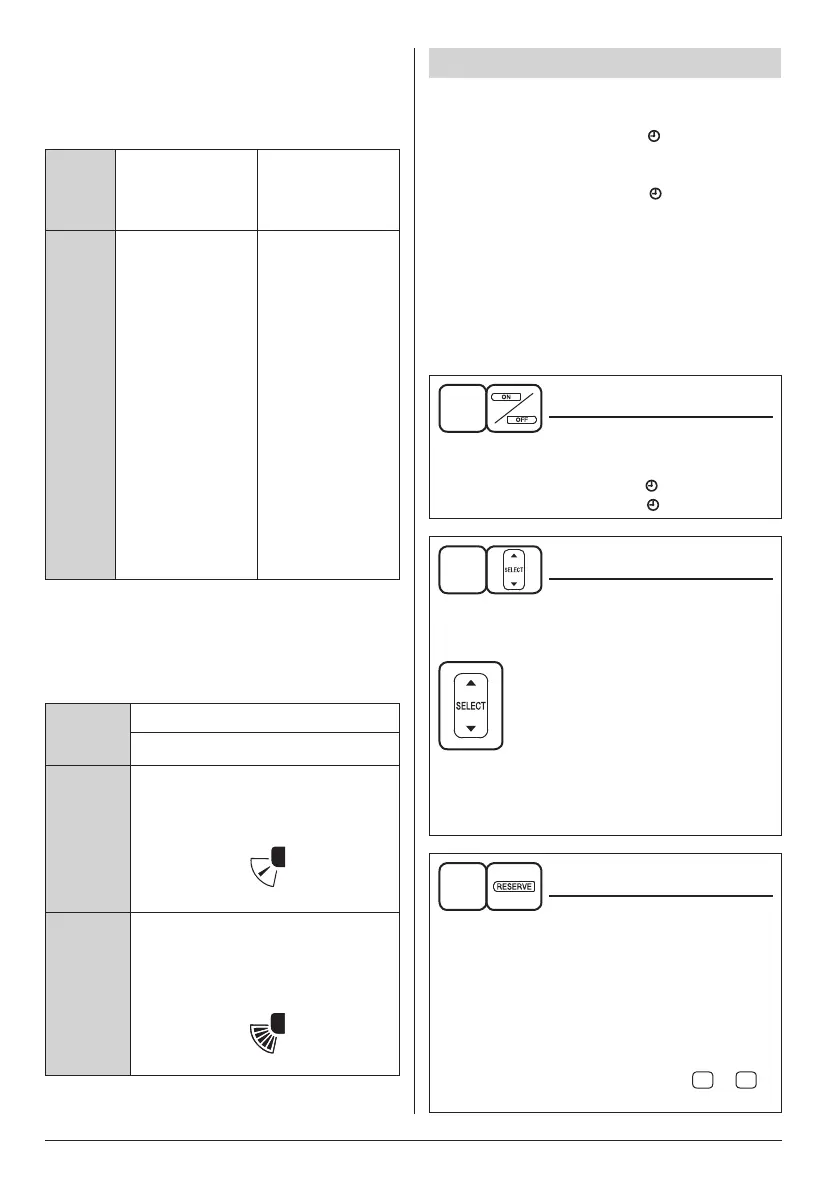 ON
OFF

SELECT

SELECT

RESERVE