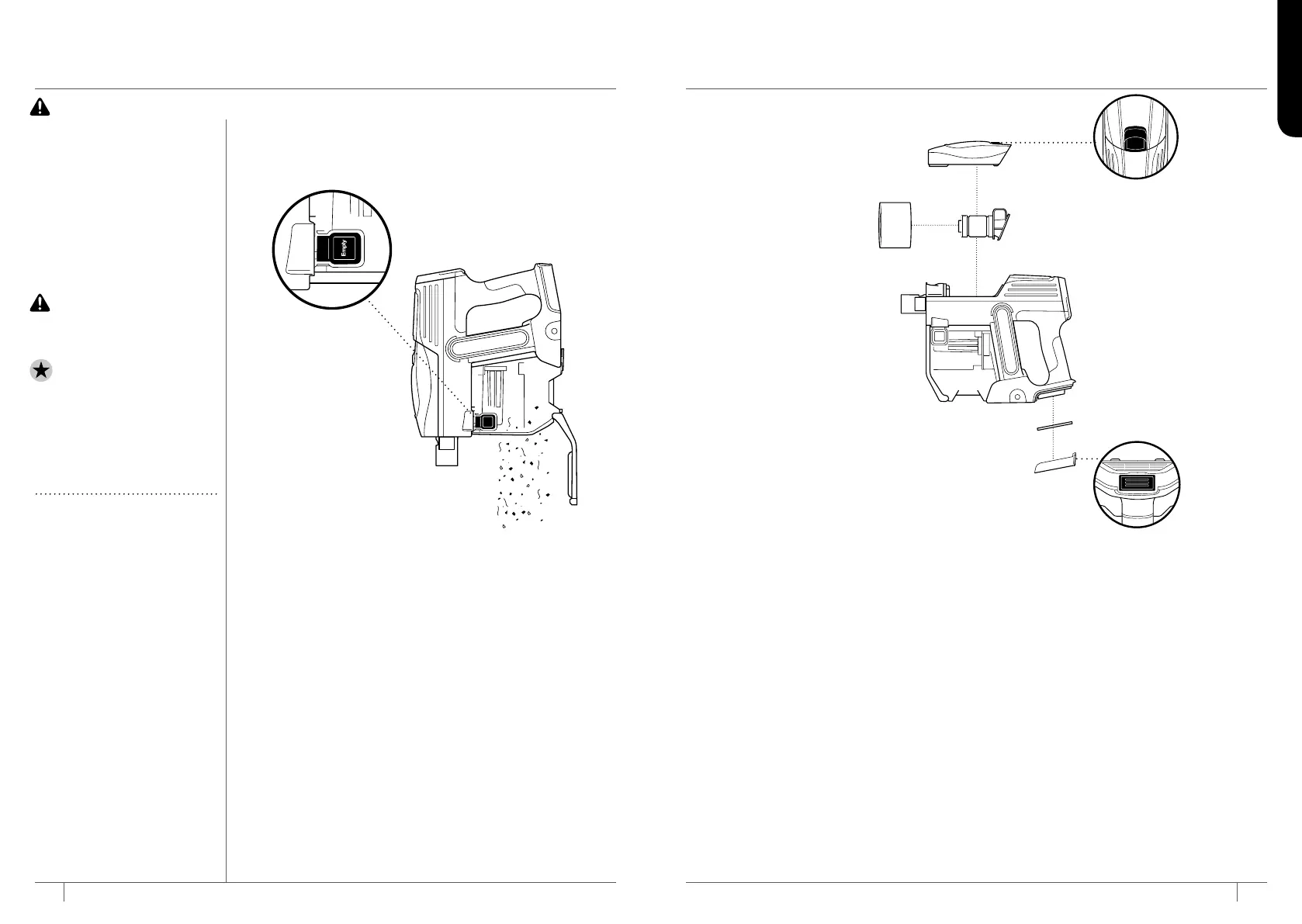 Empty