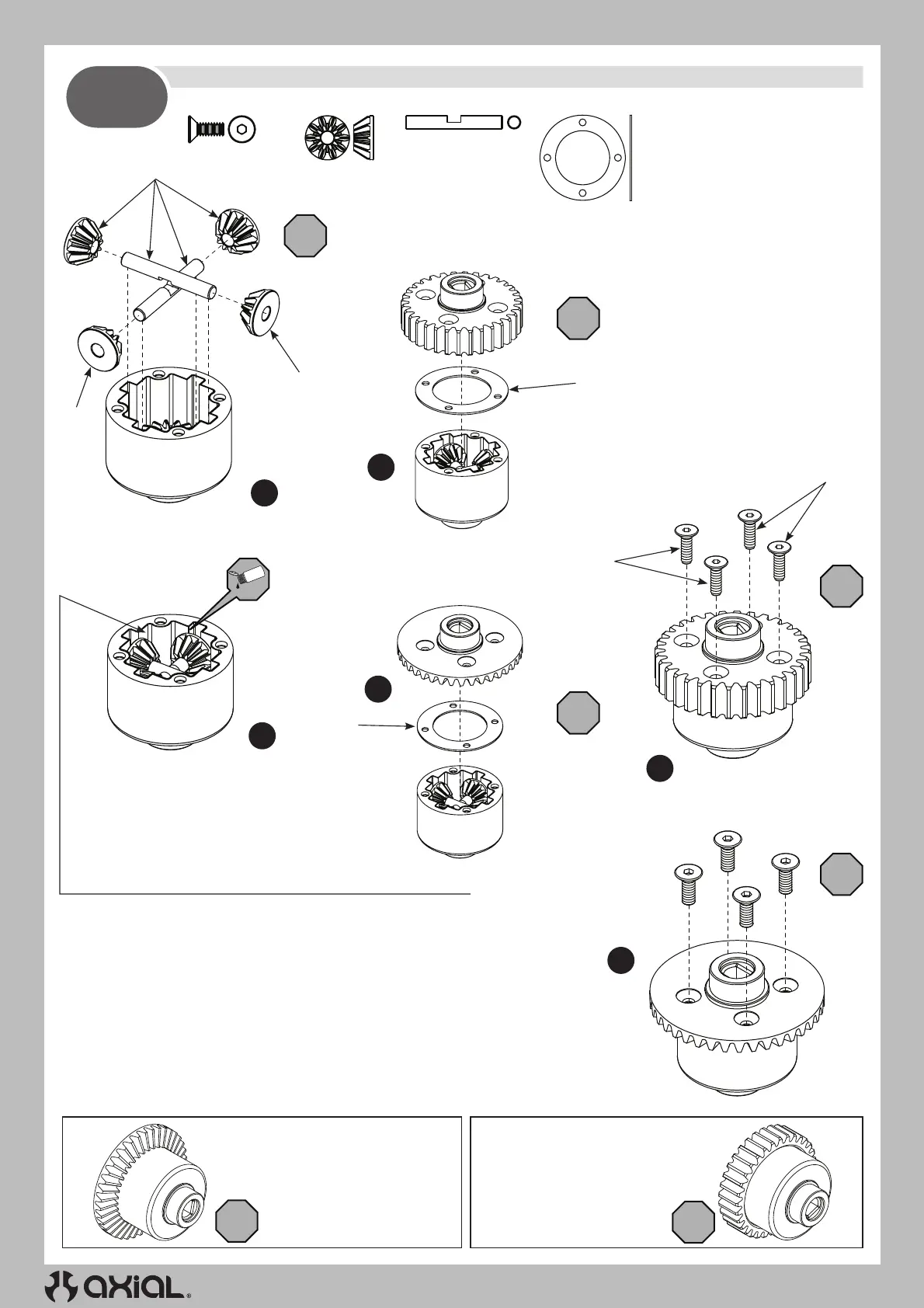 axial®