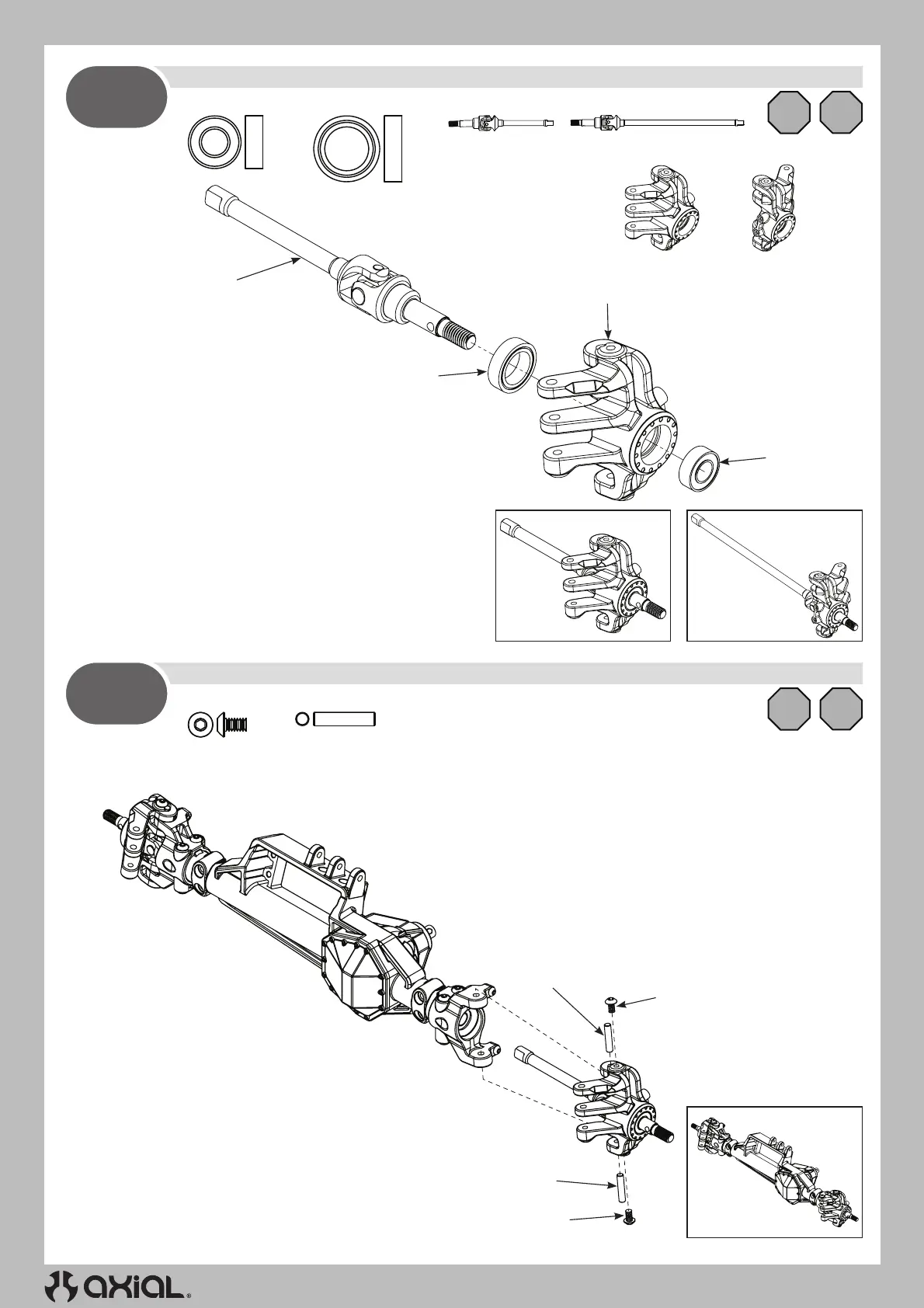 axial®