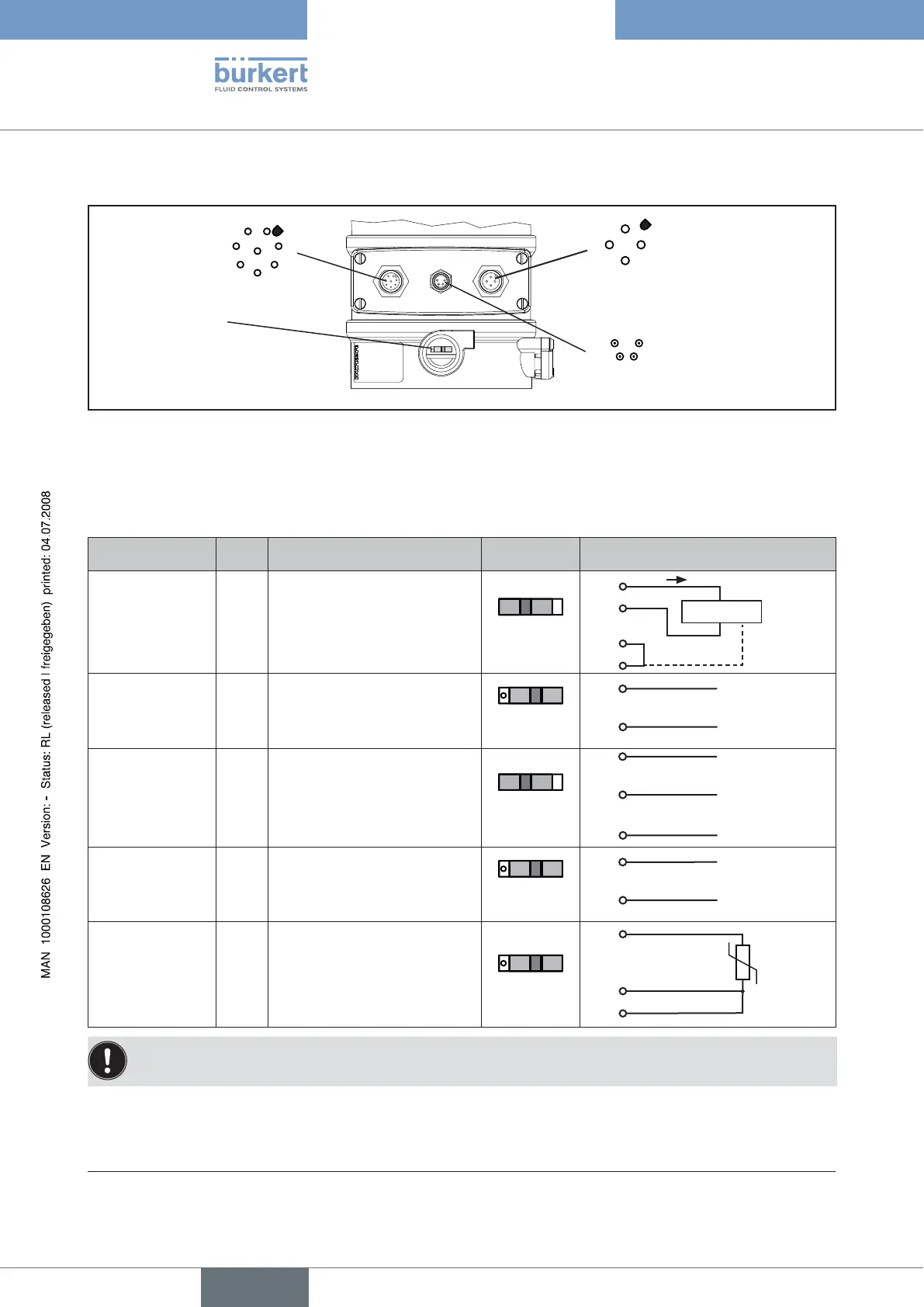 bürkert
FLUID CONTROL SYSTEMS

MAN 1000108626 EN Version: - Status: RL (released | freigegeben) printed: 04.07.2008