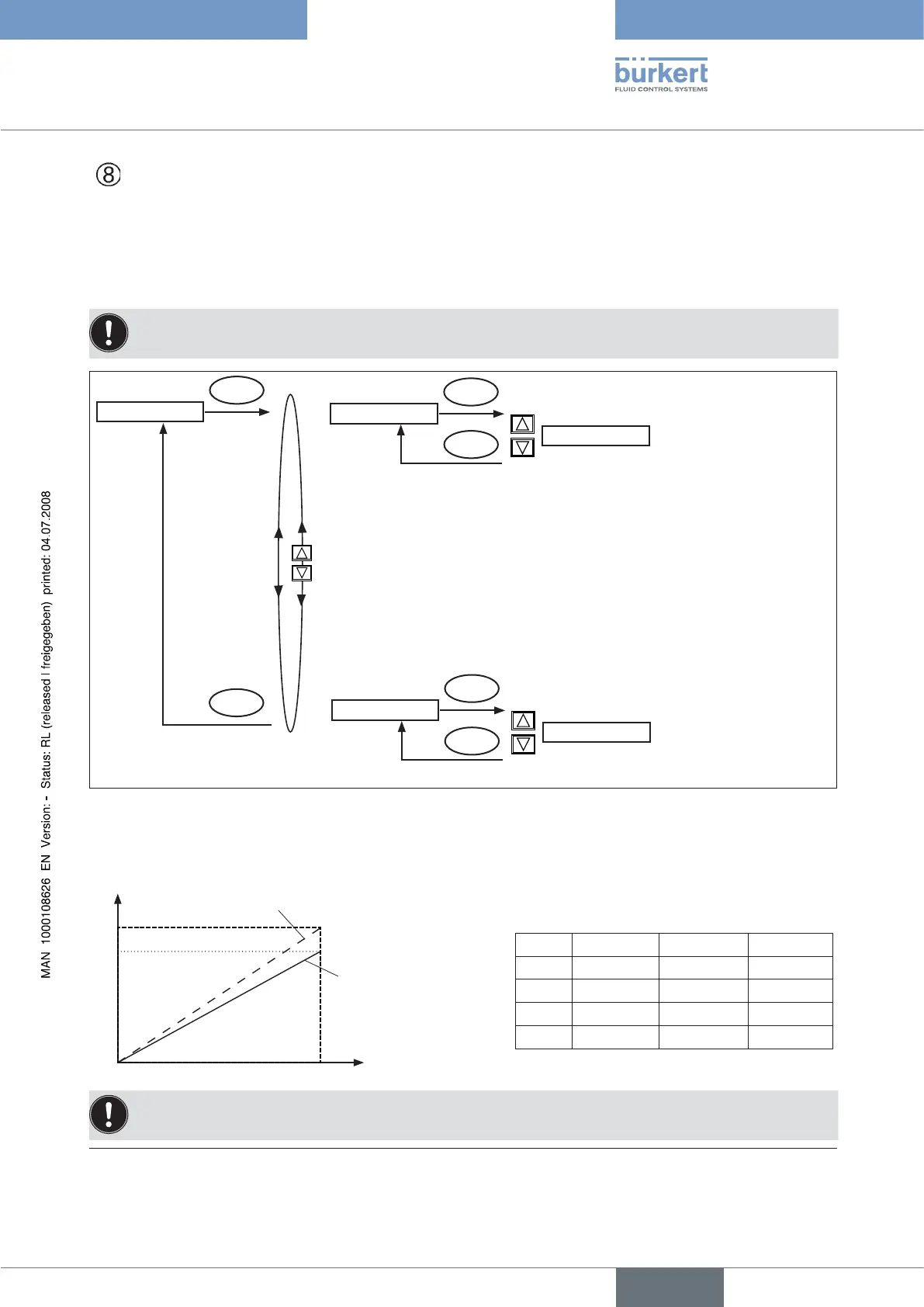 bürkert
FLUID CONTROL SYSTEMS

⑧

MAN 1000108626 EN Version: - Status: RL (released | freigegeben) printed: 04.07.2008