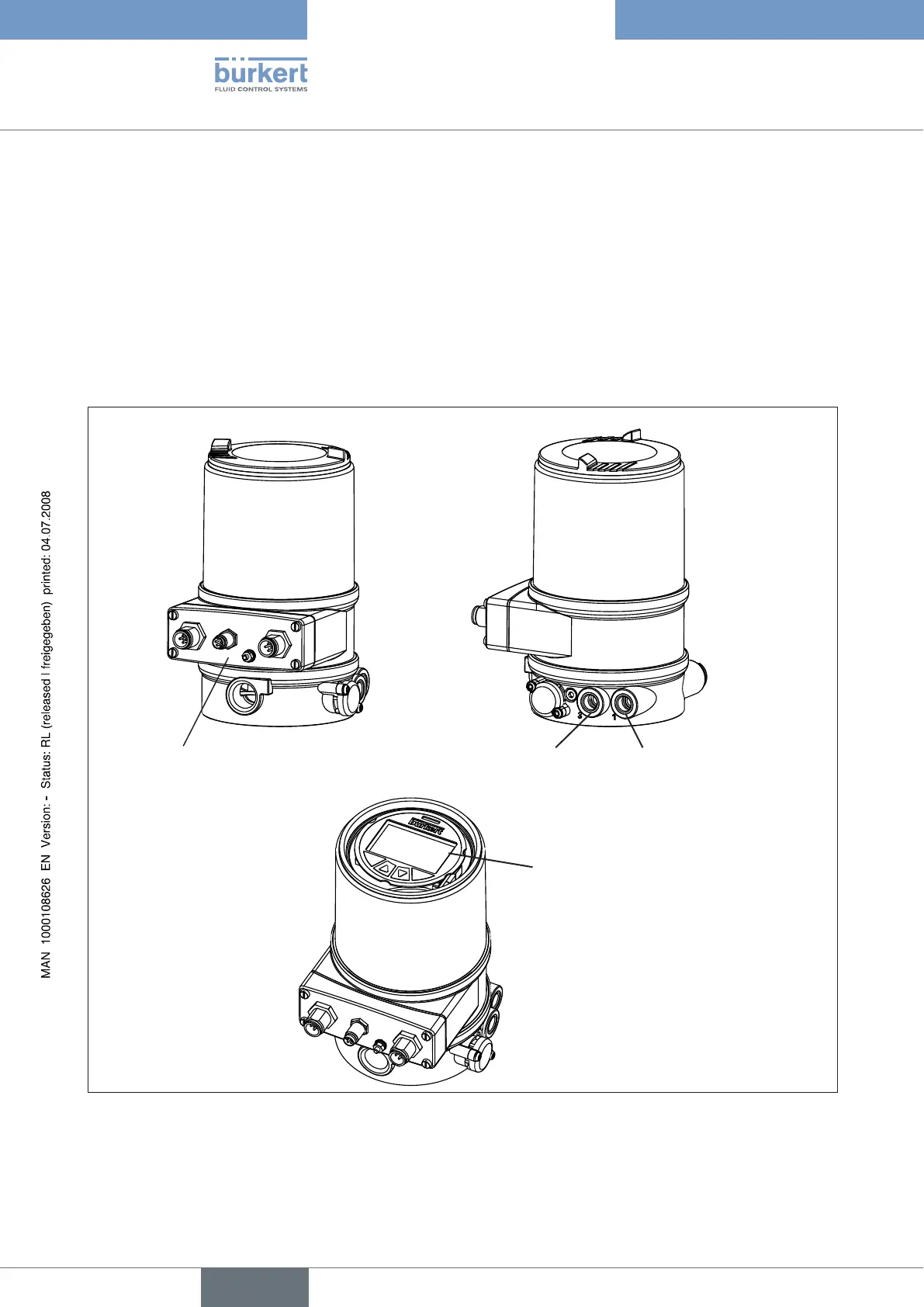 bürkert
FLUID CONTROL SYSTEMS

MAN 1000108626 EN Version: - Status: RL (released | freigegeben) printed: 04.07.2008

3
1

bürkert