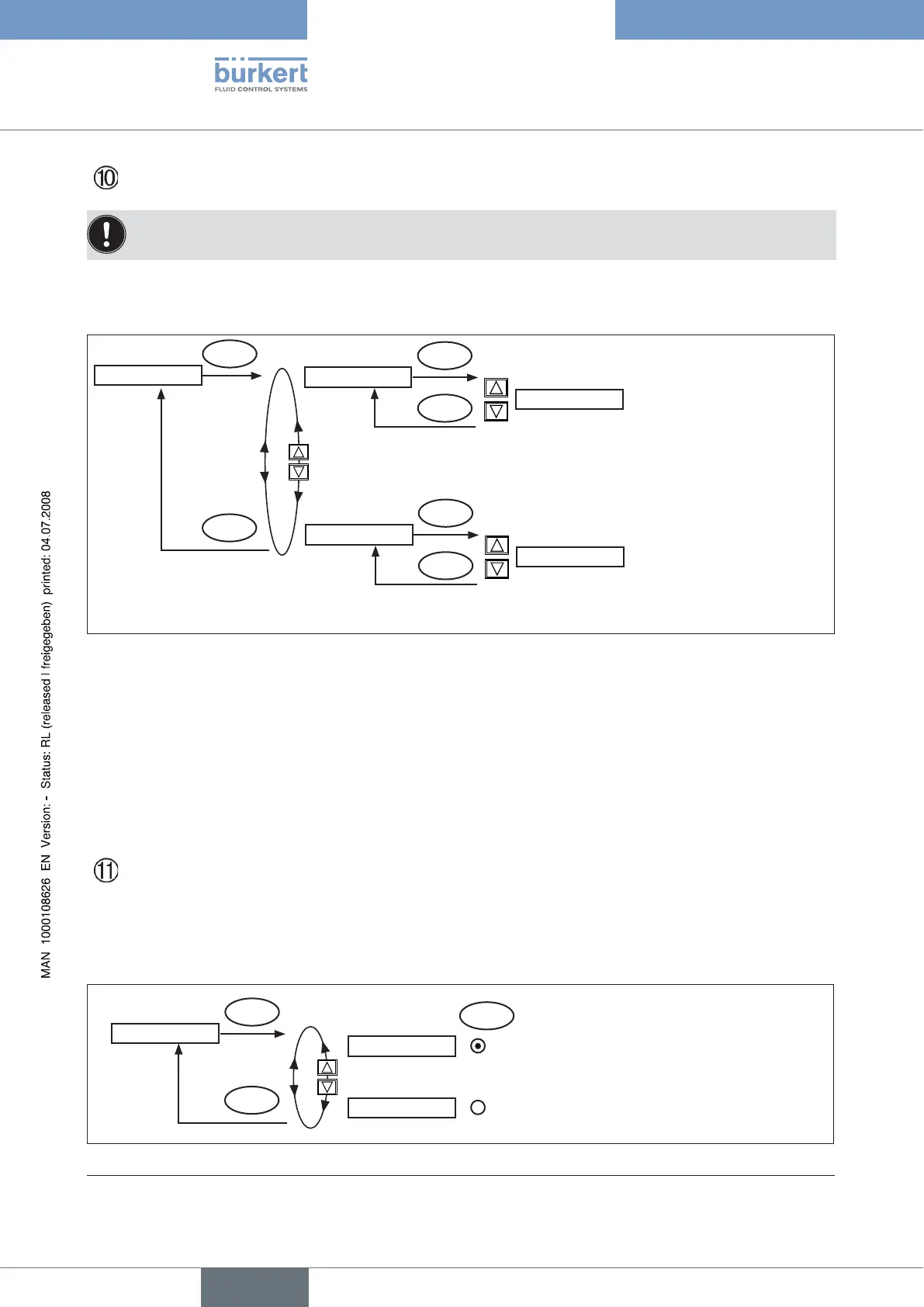 bürkert
FLUID CONTROL SYSTEMS

⑩

⑪

MAN 1000108626 EN Version: - Status: RL (released | freigegeben) printed: 04.07.2008