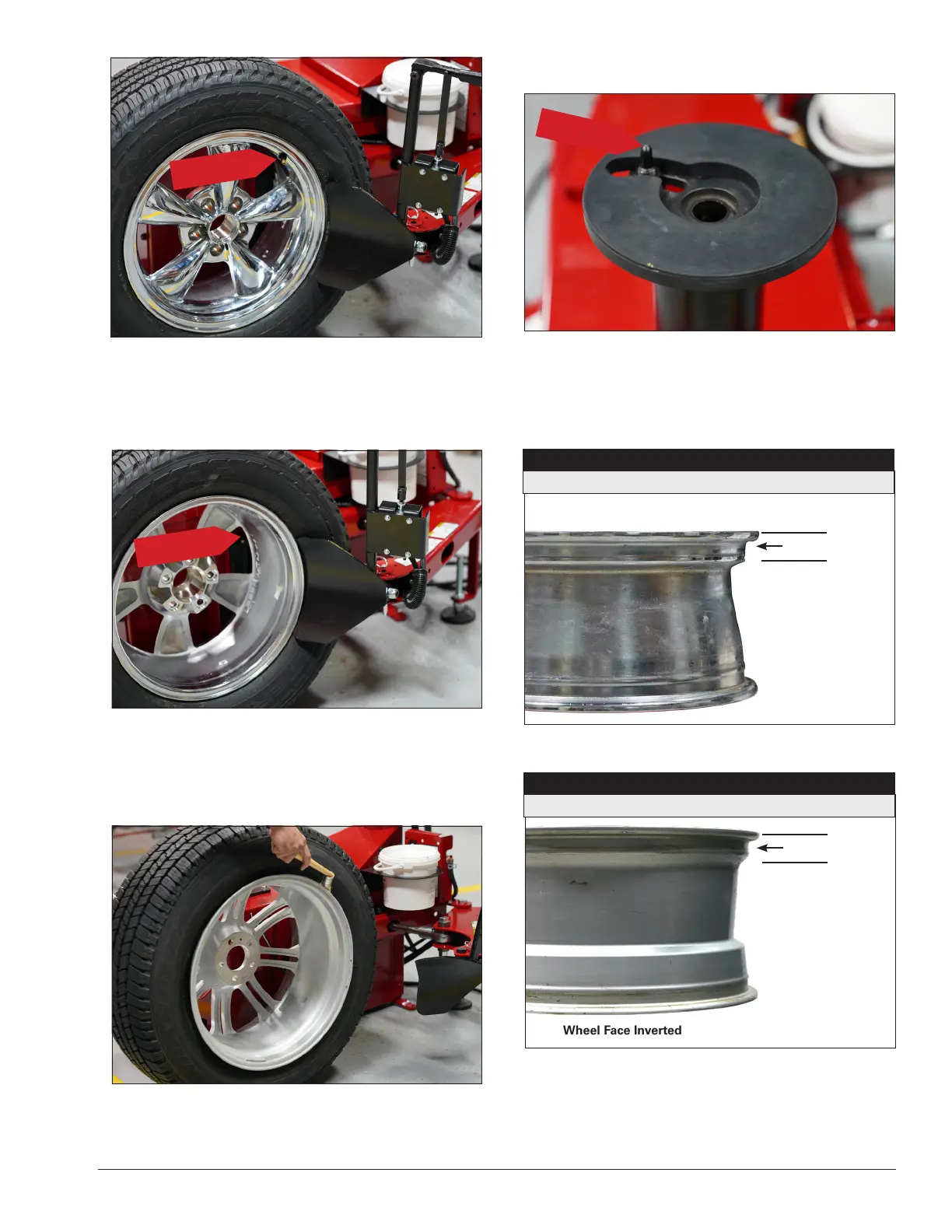 Wheel Face Inverted