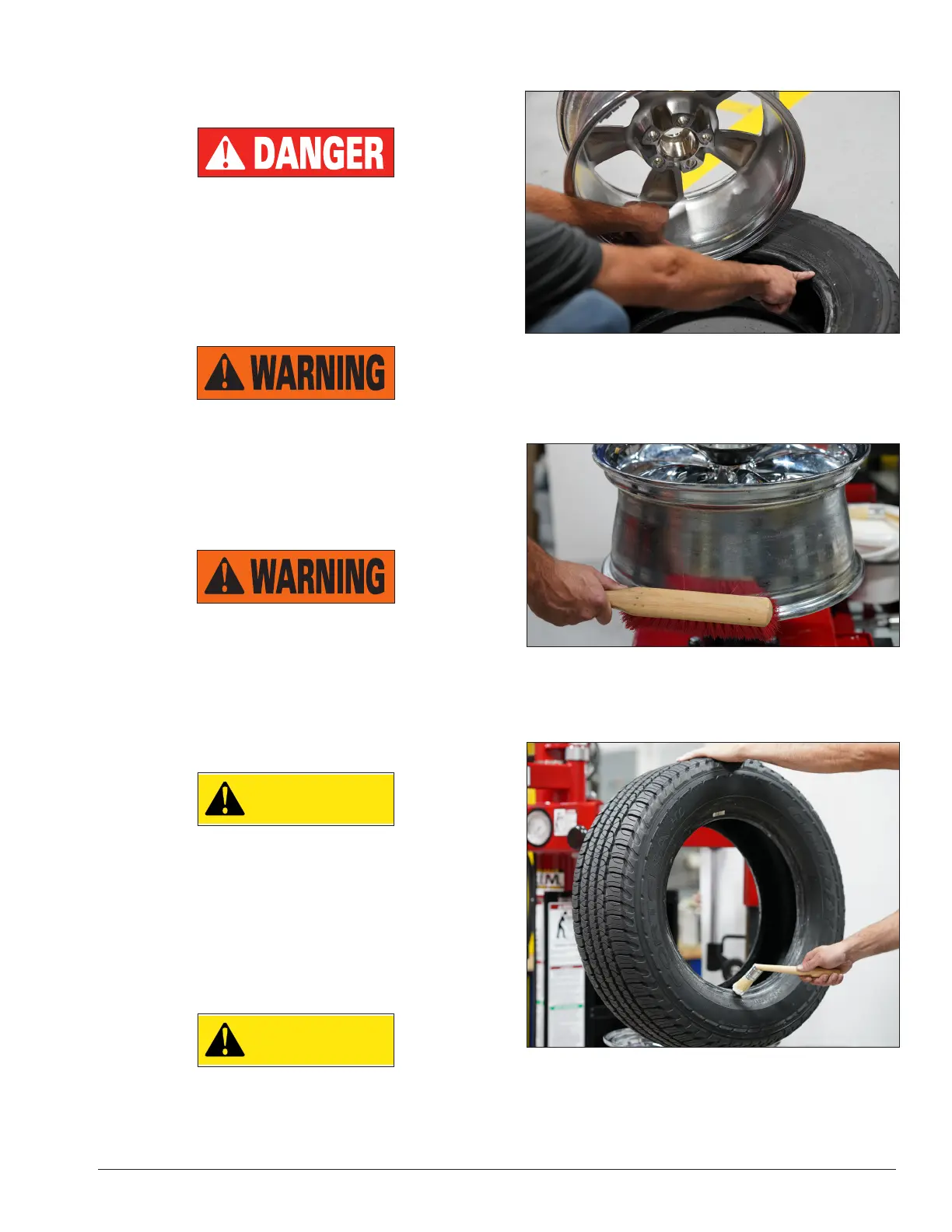 DANGER

WARNING

WARNING