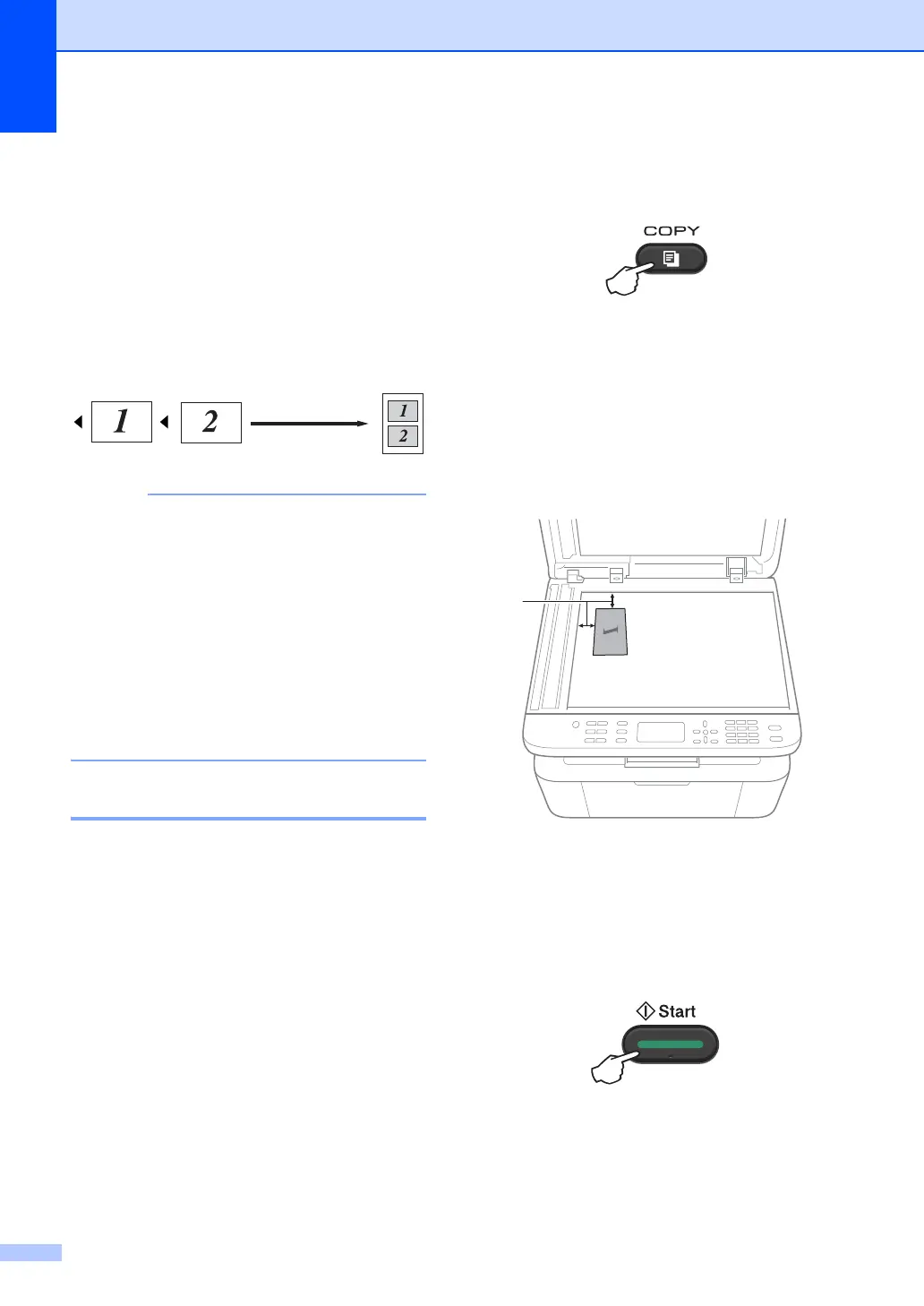 COPY

1

2

1

2

1

Start