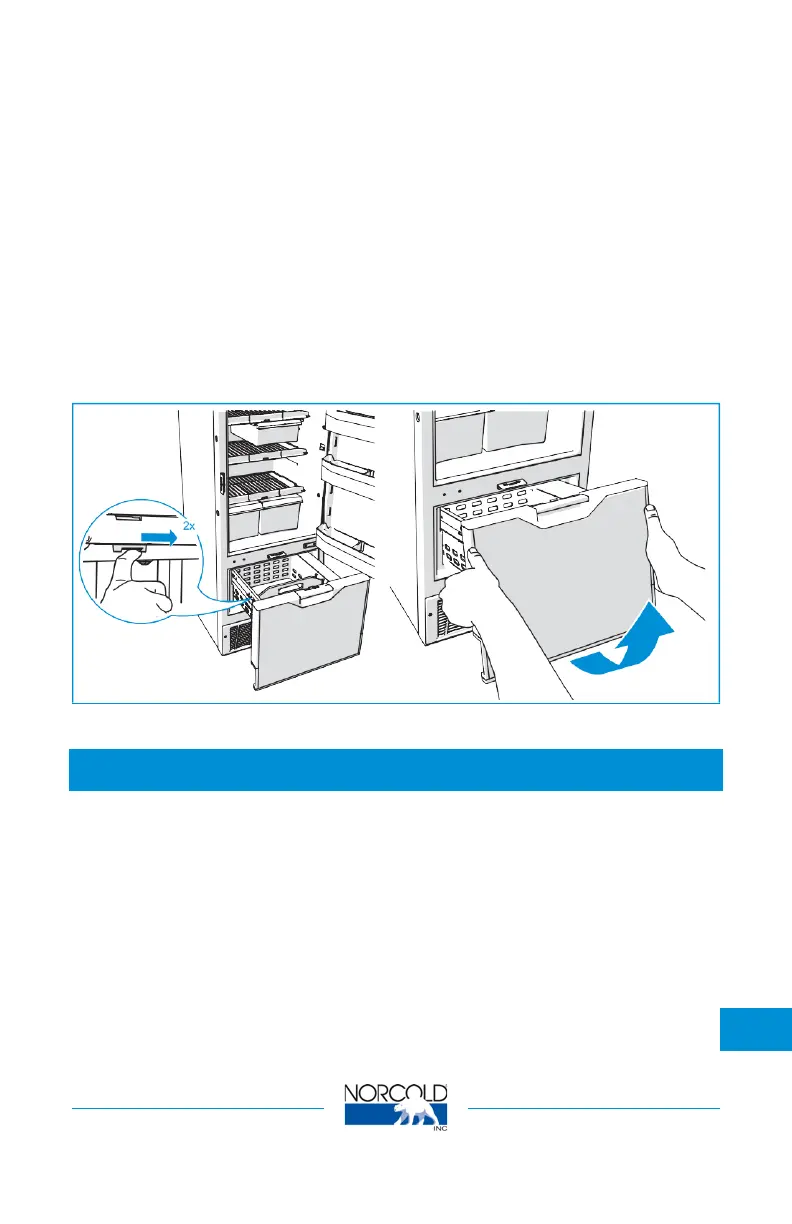 2x

NORCOLD
INC