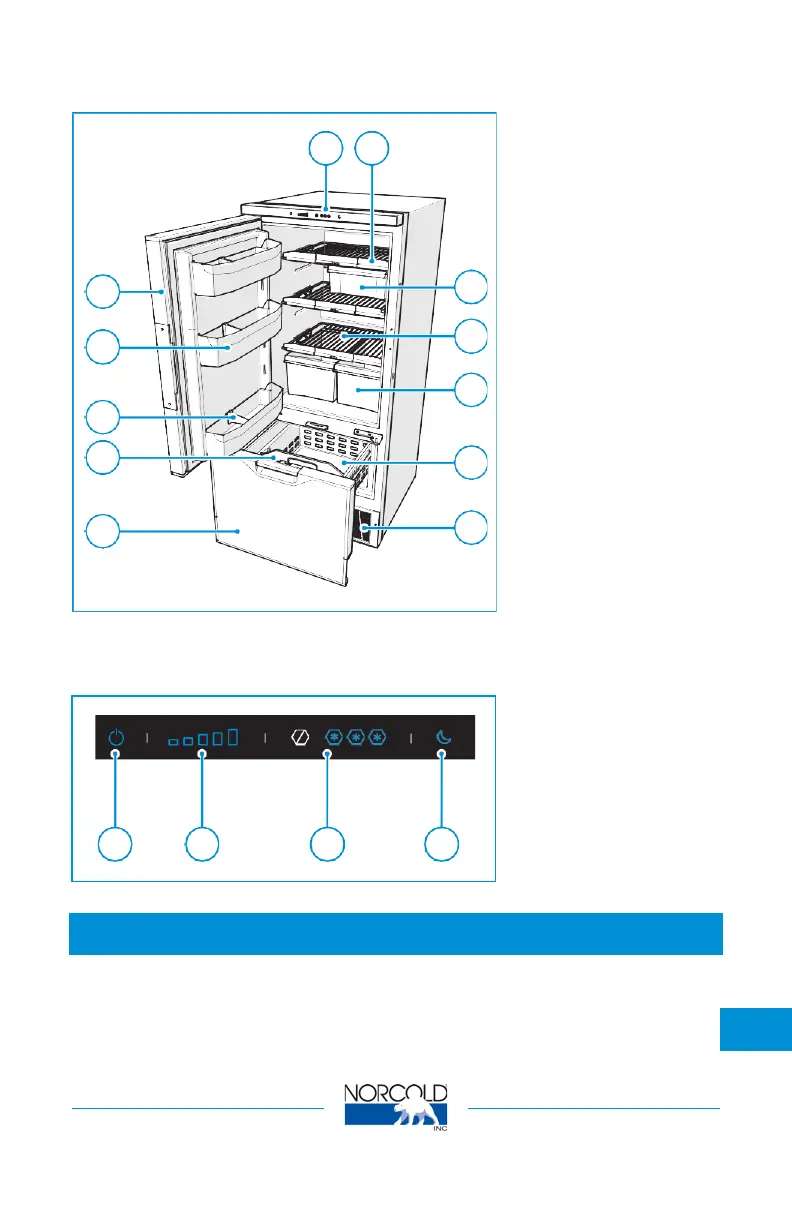 NORCOLD
INC