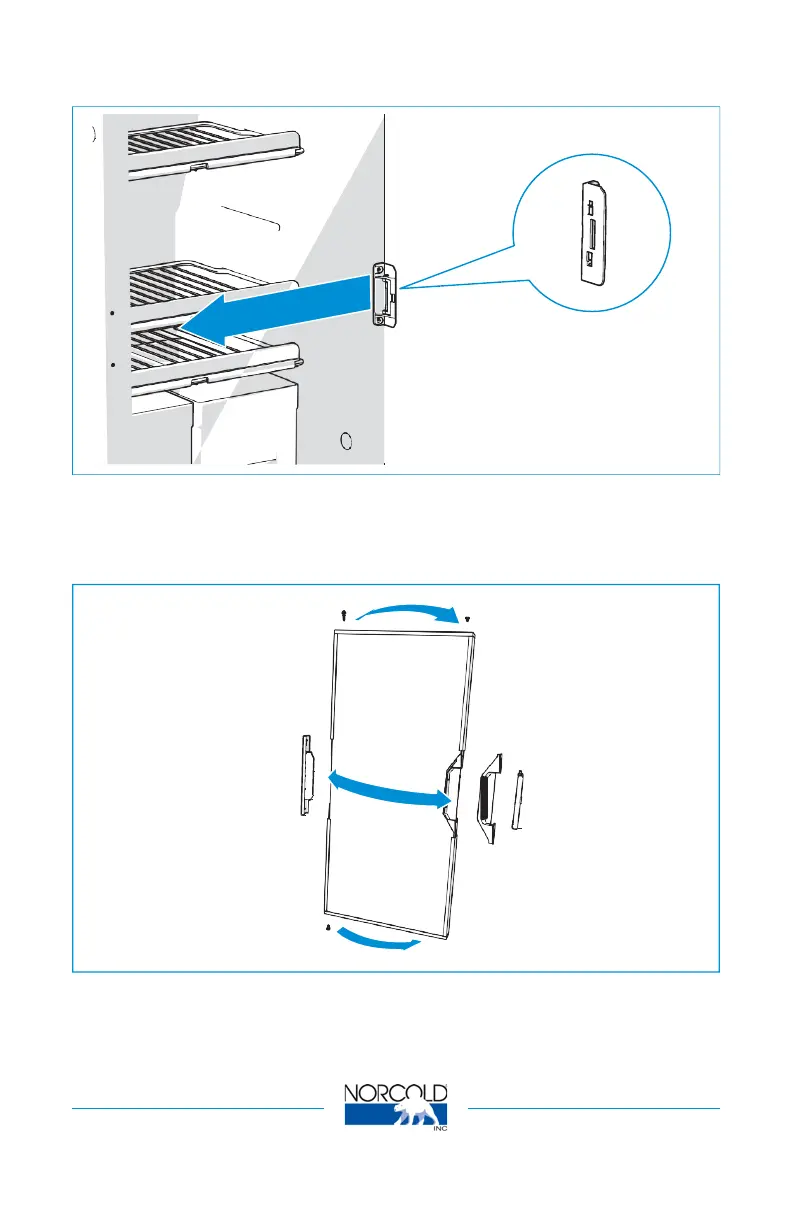 NORCOLD
INC