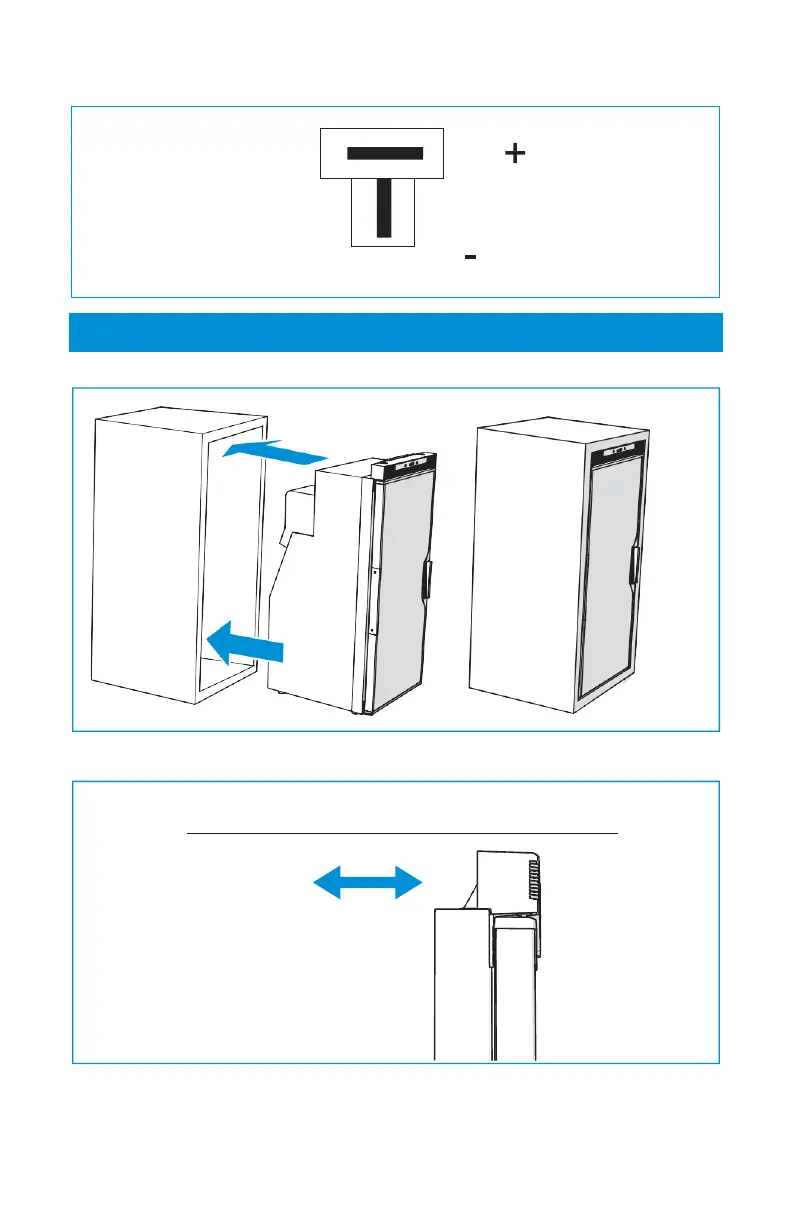 +

-