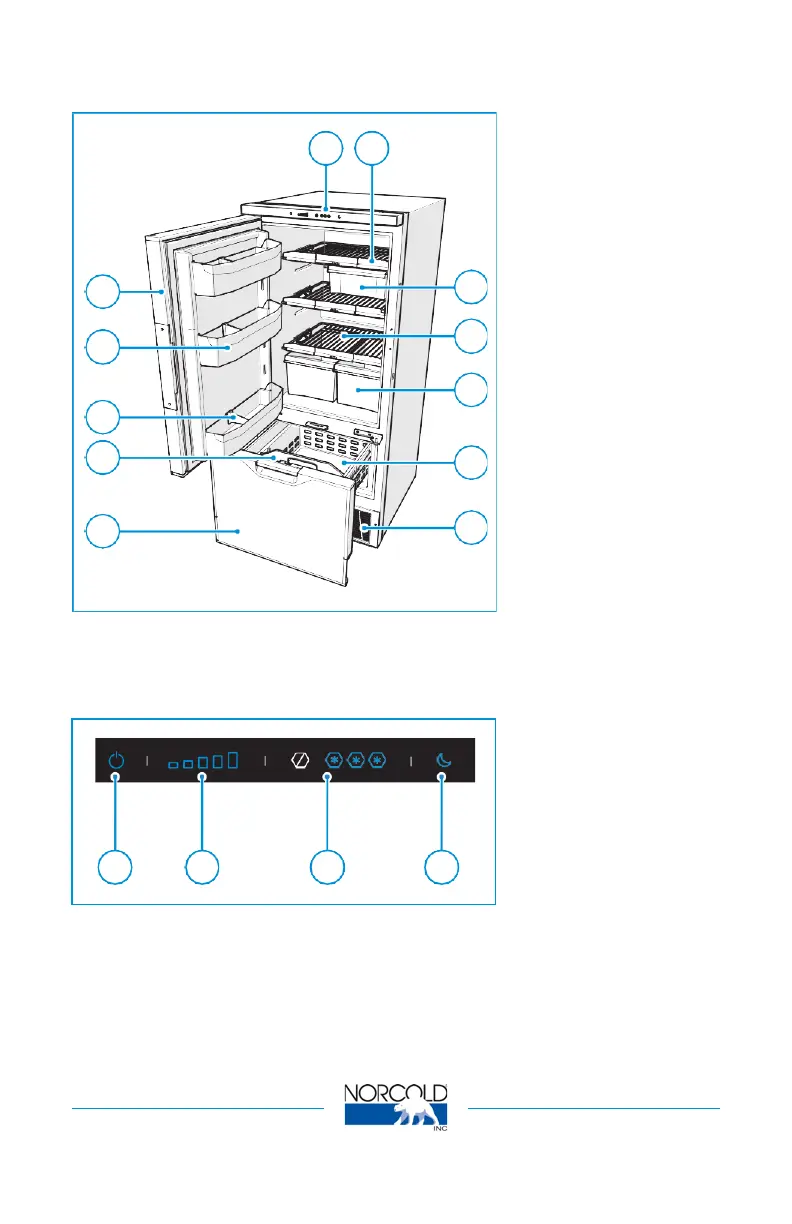 NORCOLD
INC