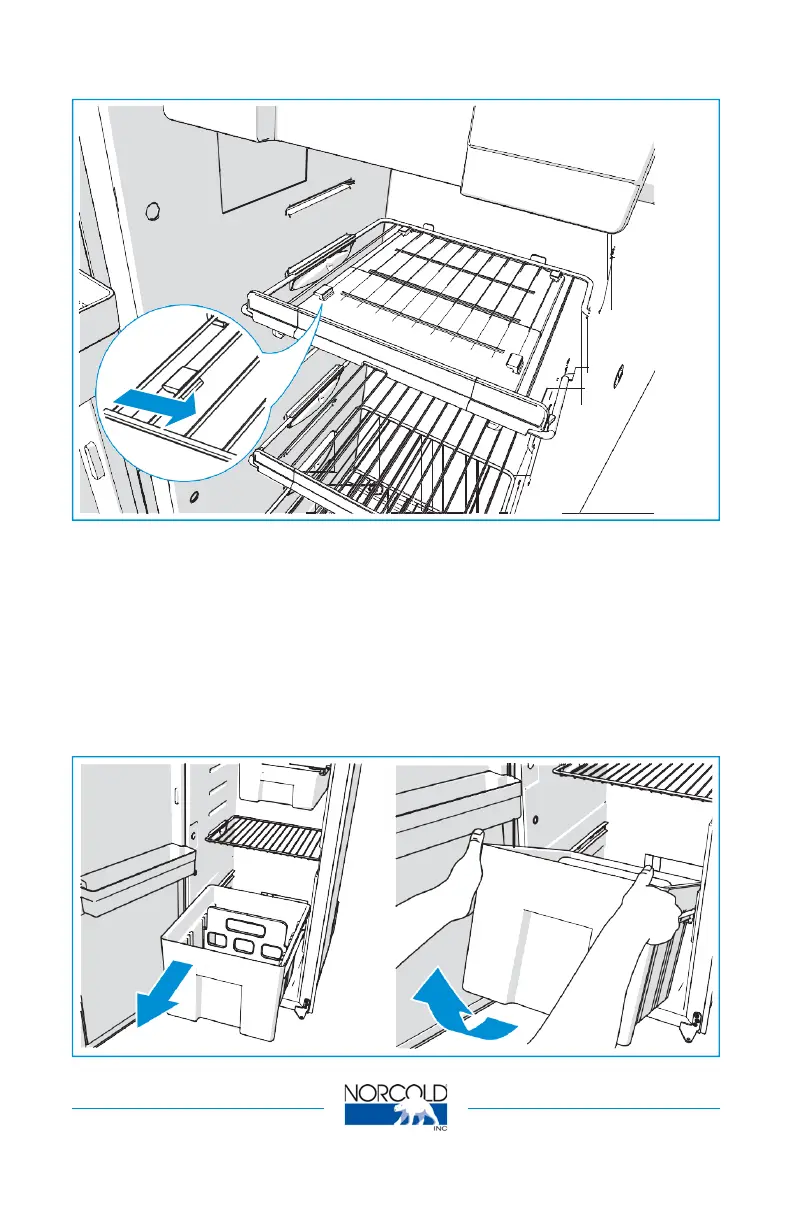 NORCOLD
INC