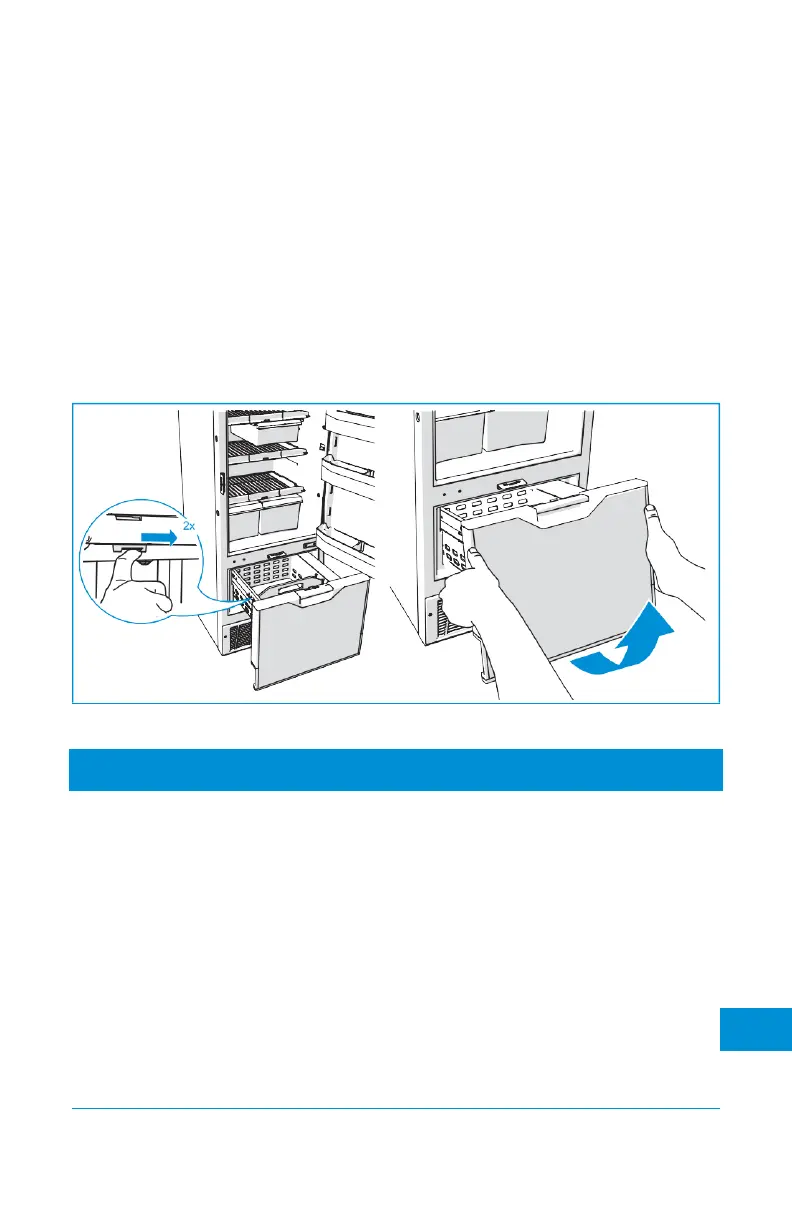 2x