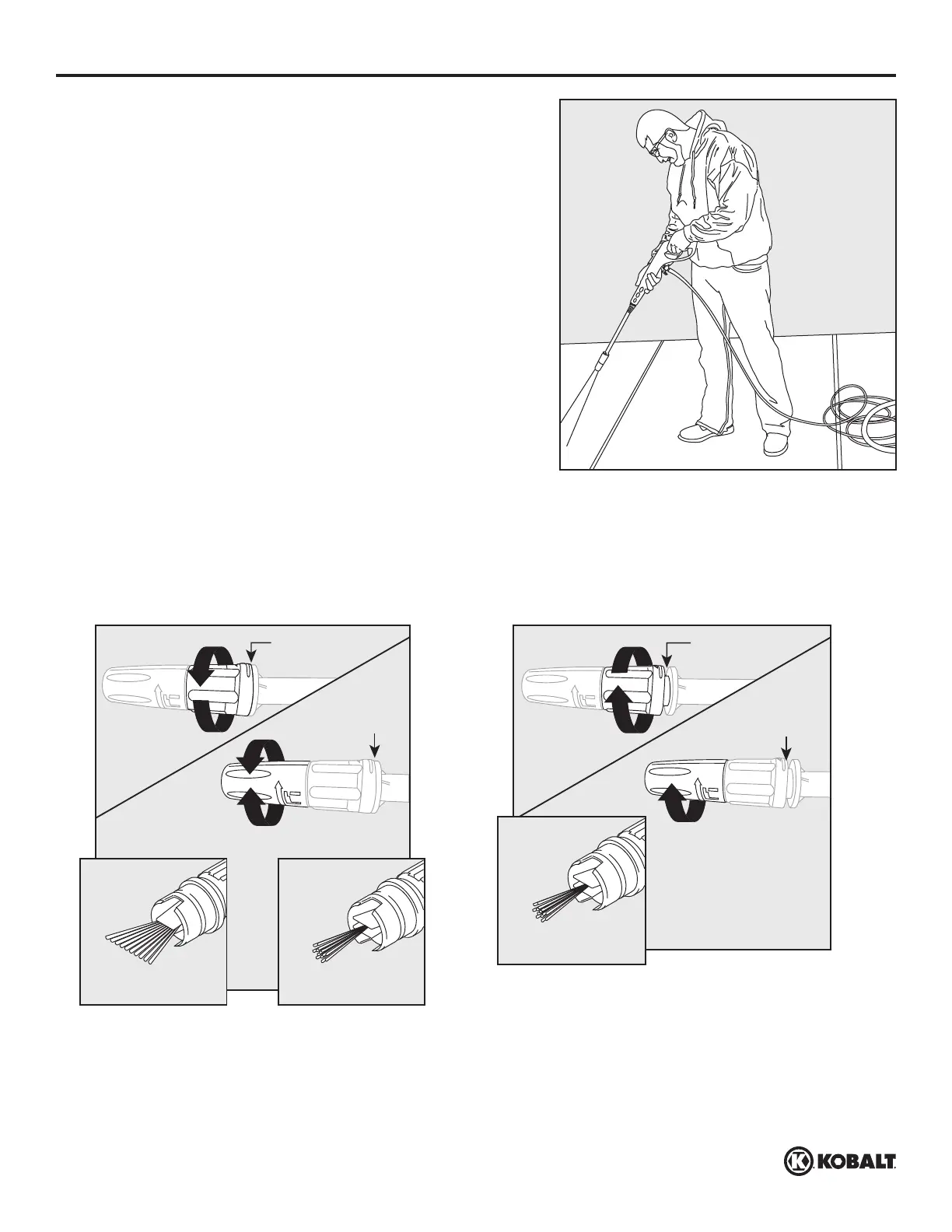 KOBALT