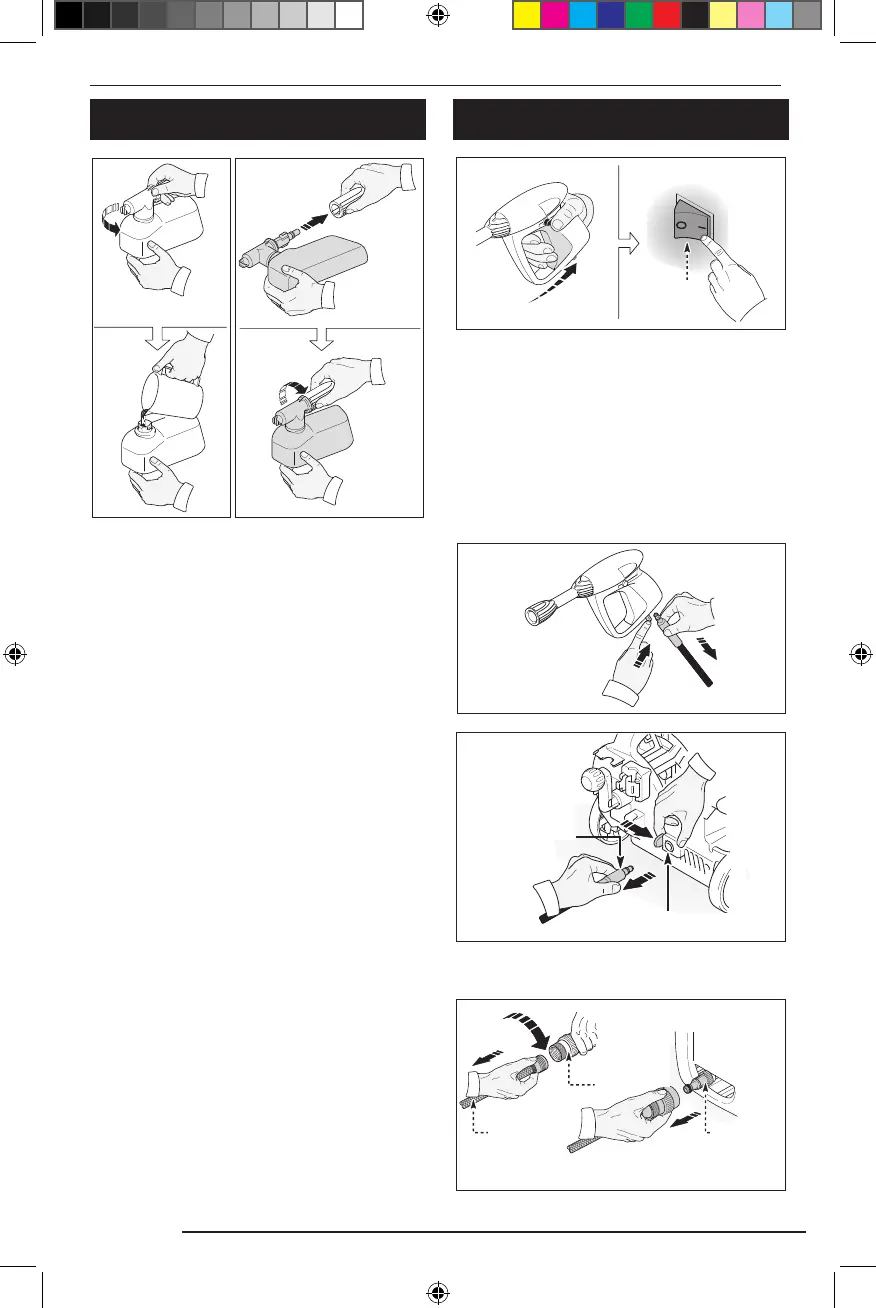 O