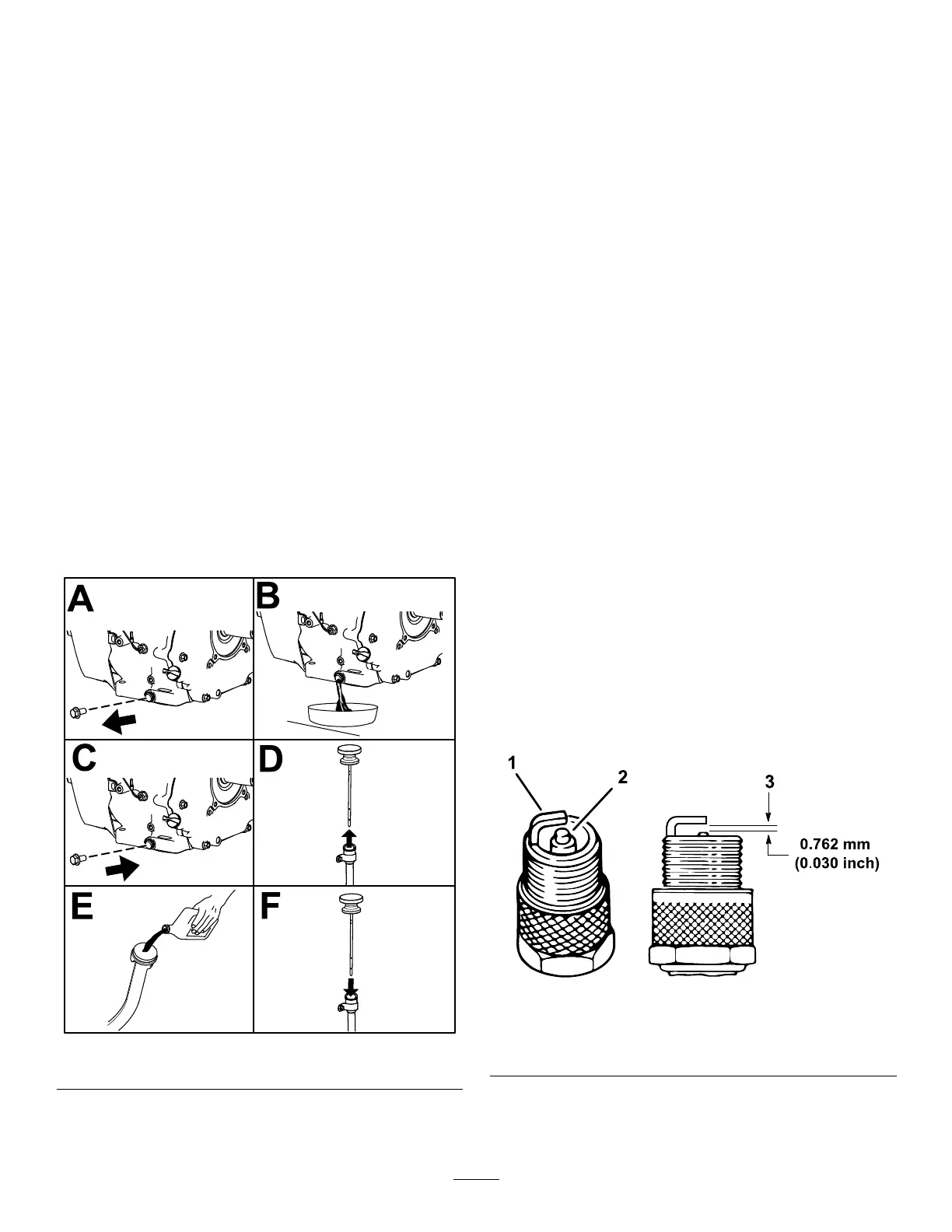 A
B
C
D
E
F

1
2
3
0.762 mm
(0.030 inch)