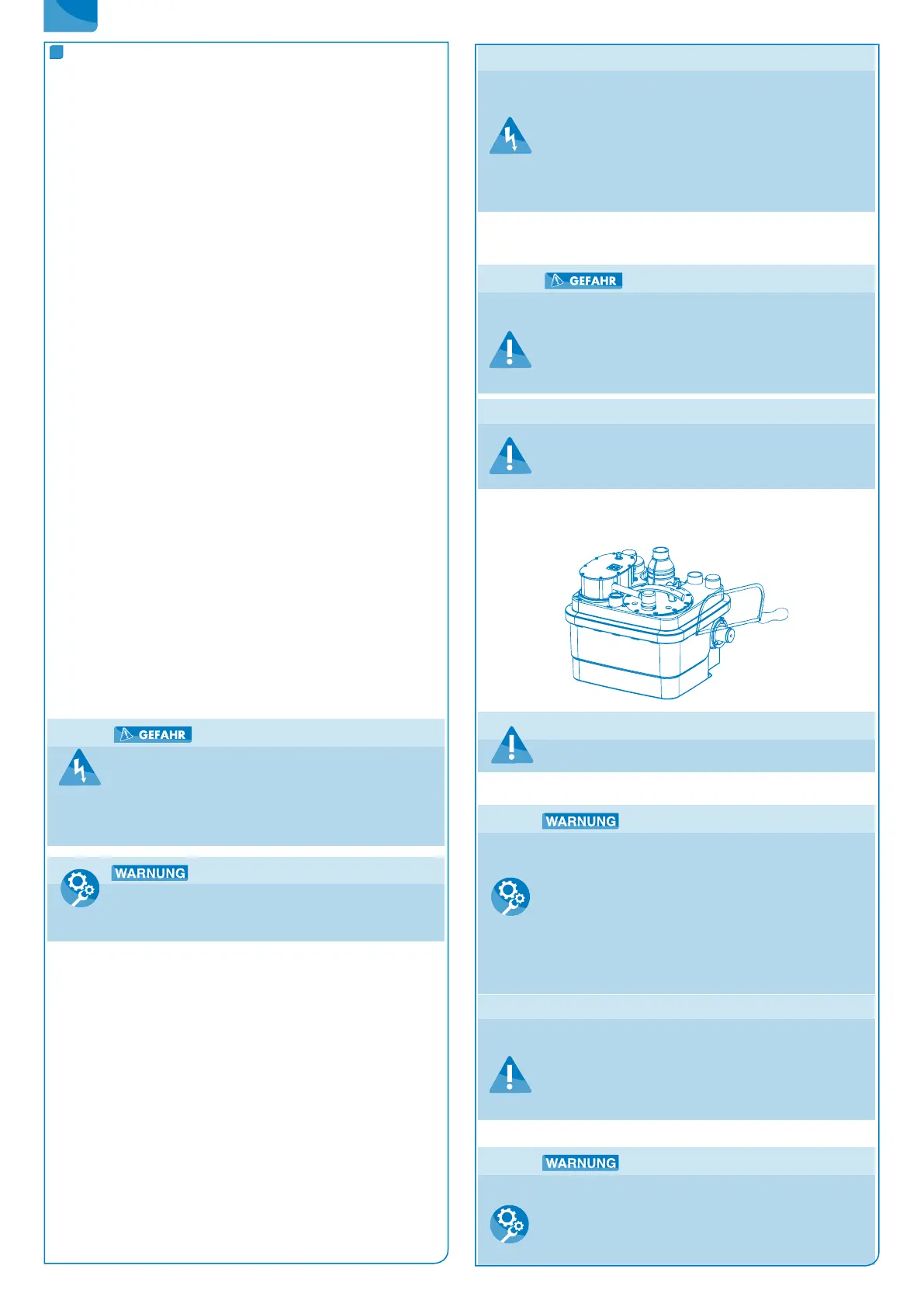 GEFAHR

WARNUNG

GEFAHR

WARNUNG

WARNUNG