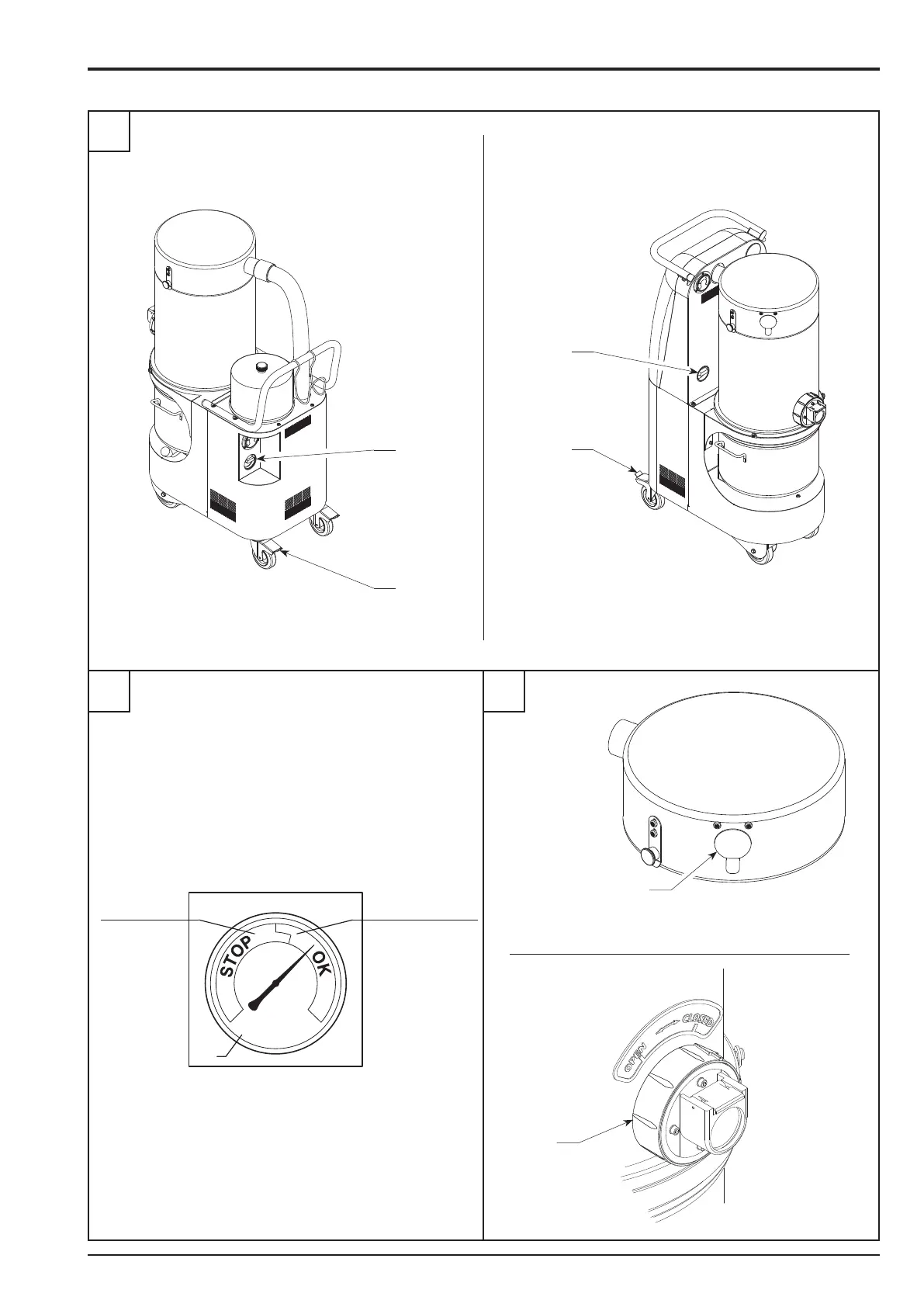 STOP

OK

OPEN

CLOSED