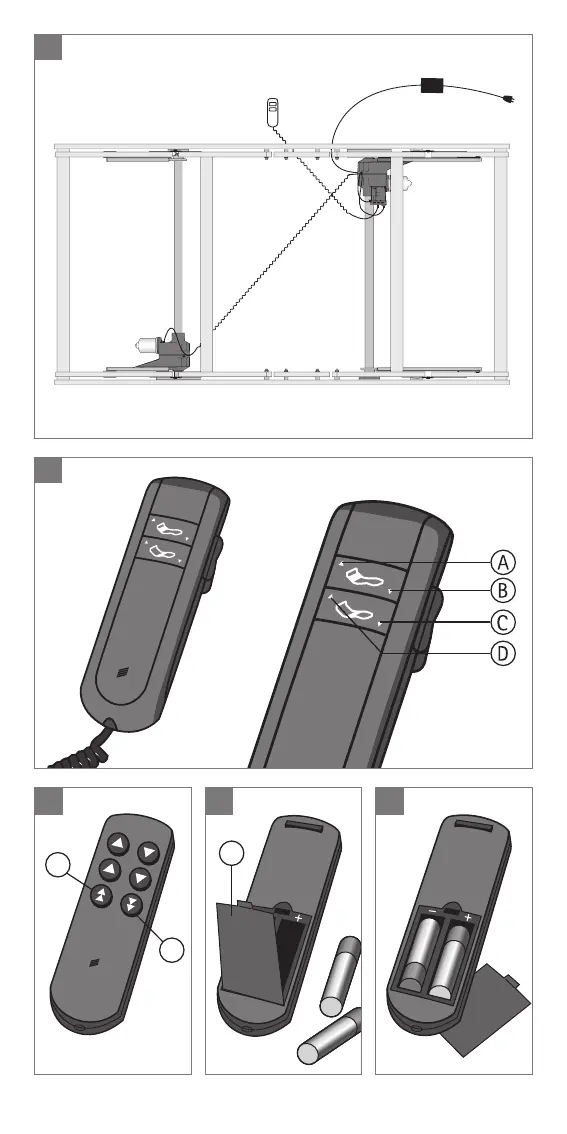 A

B

C

D

+

- +