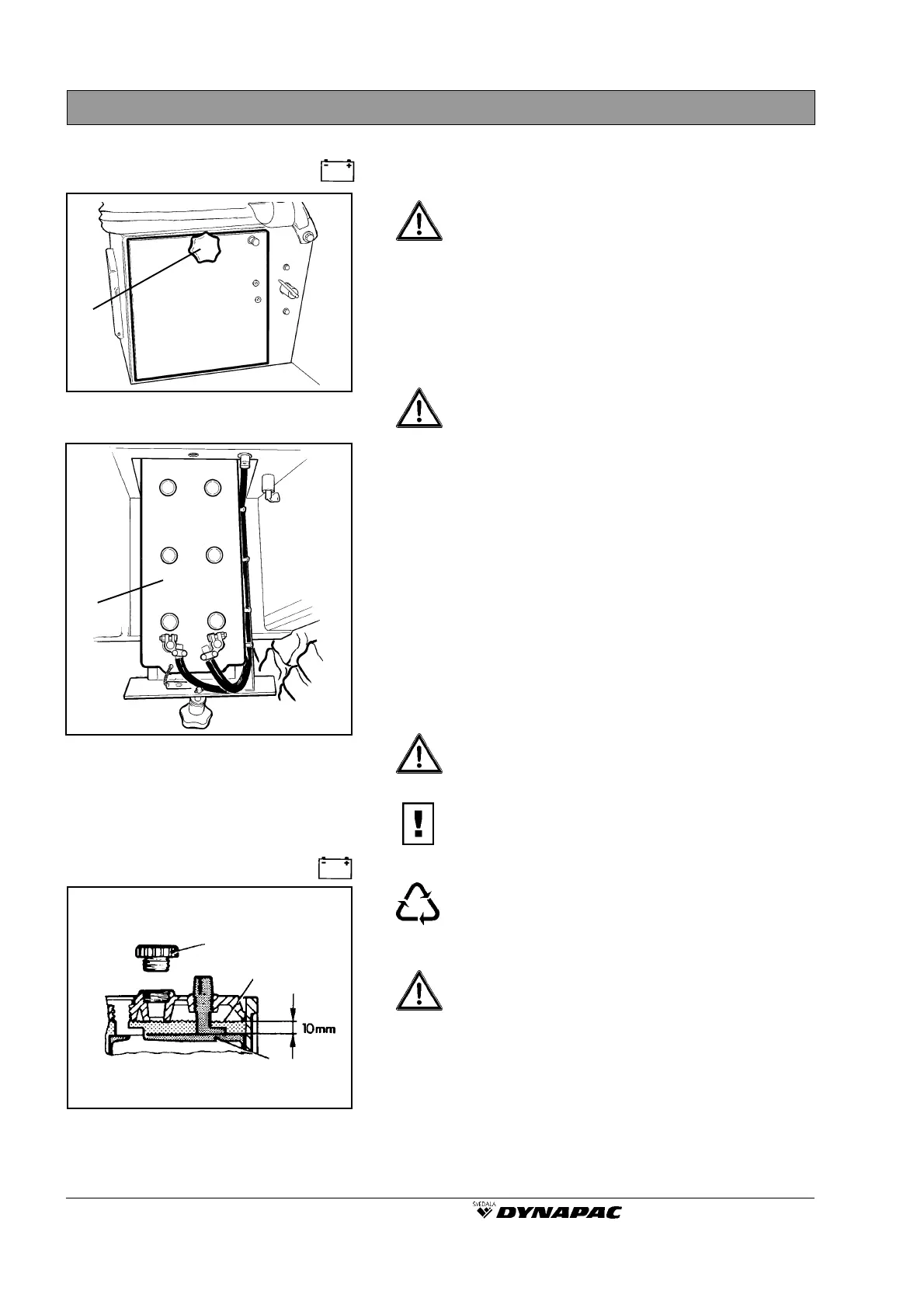 10mm

SVEDALA DYNAPAC