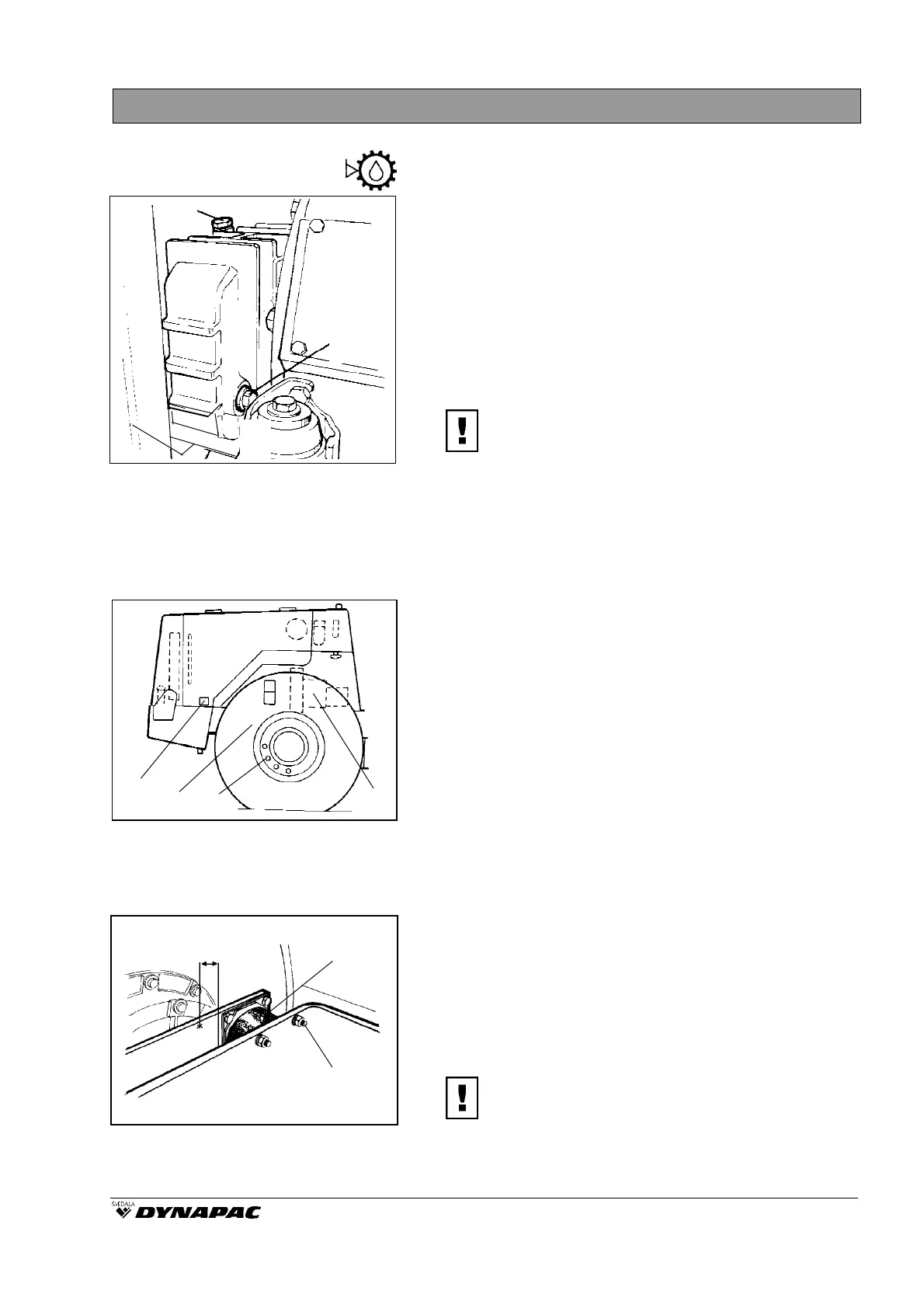 SVEDALA DYNAPAC