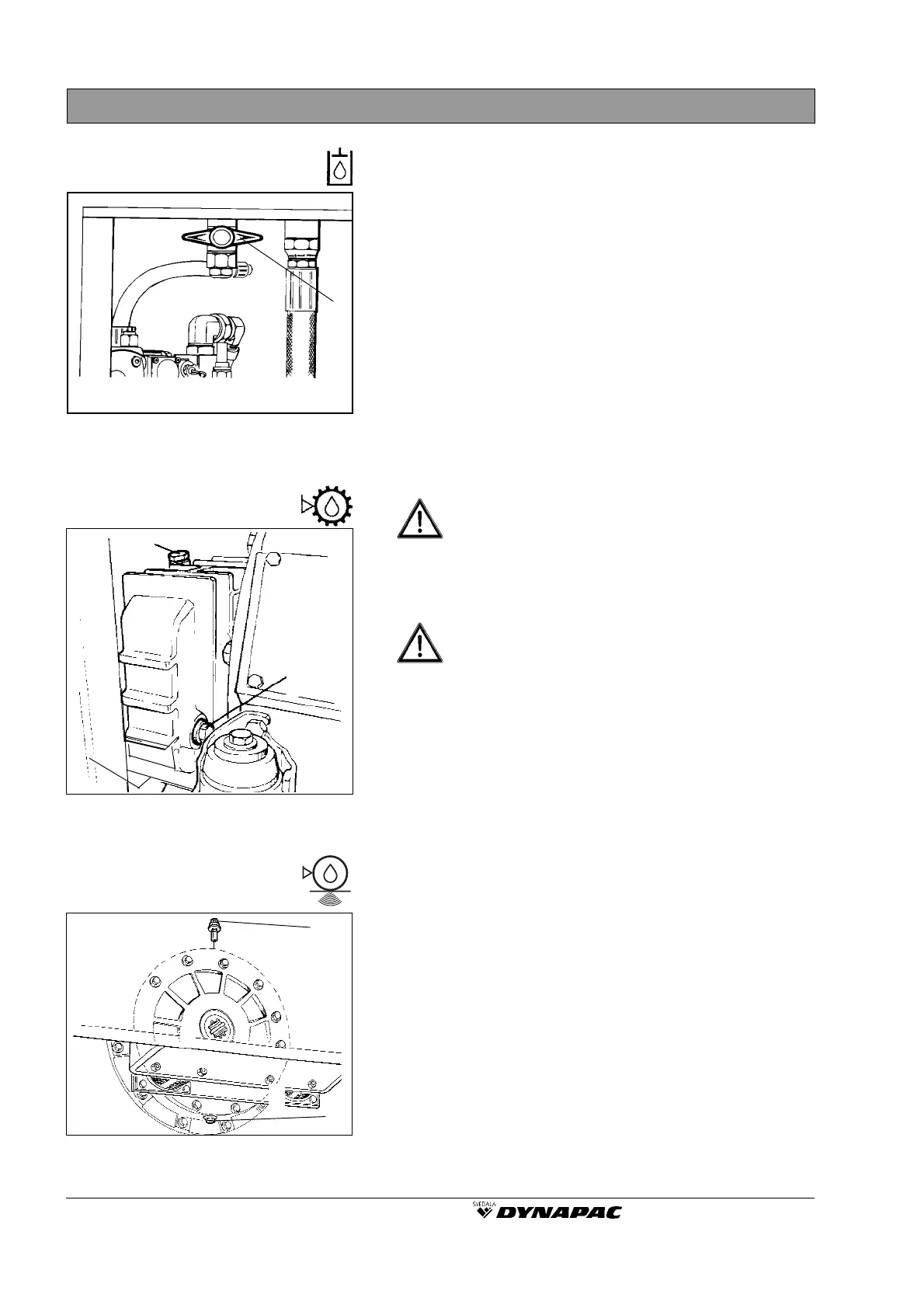 SVEDALA DYNAPAC