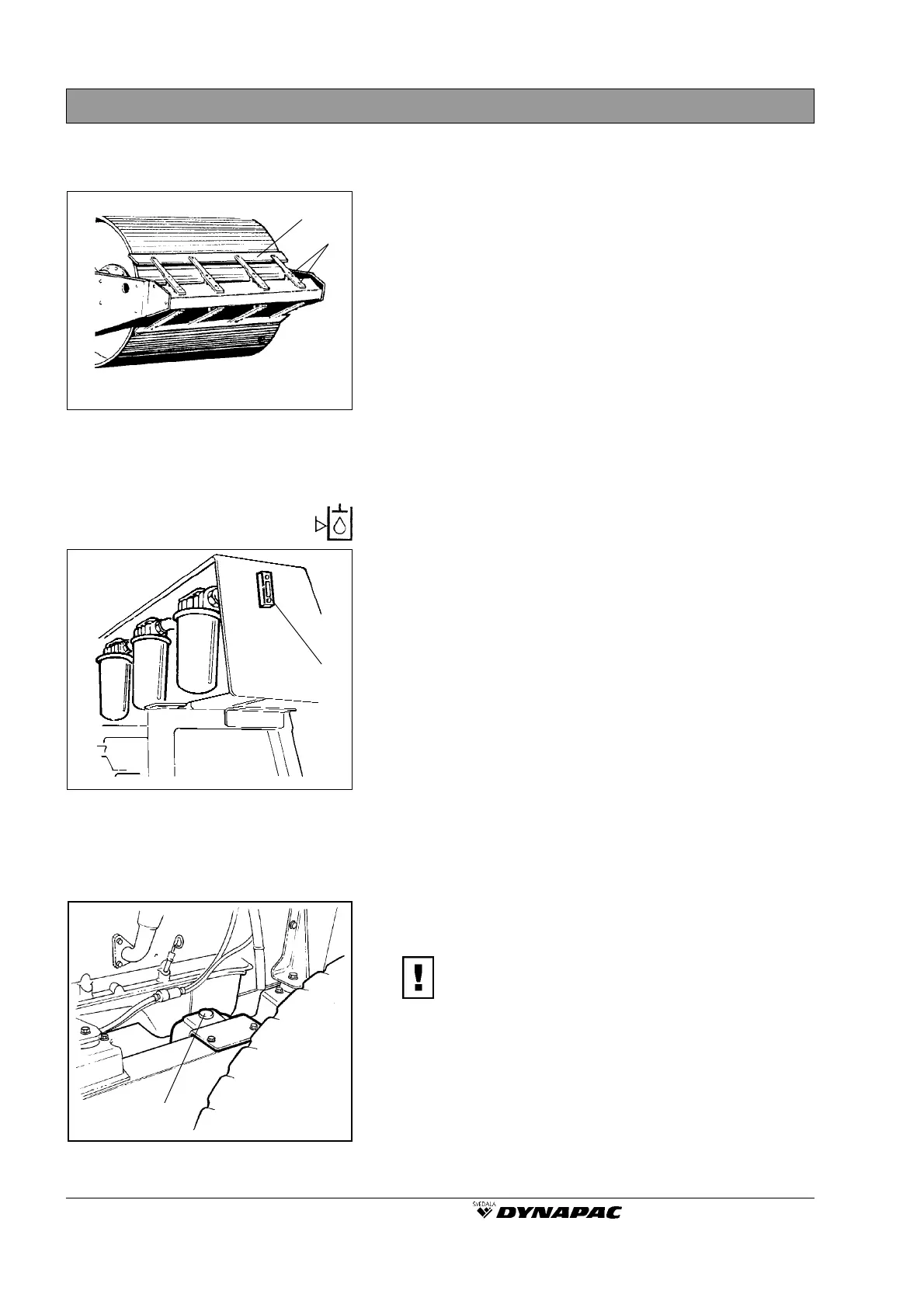 SVEDALA DYNAPAC