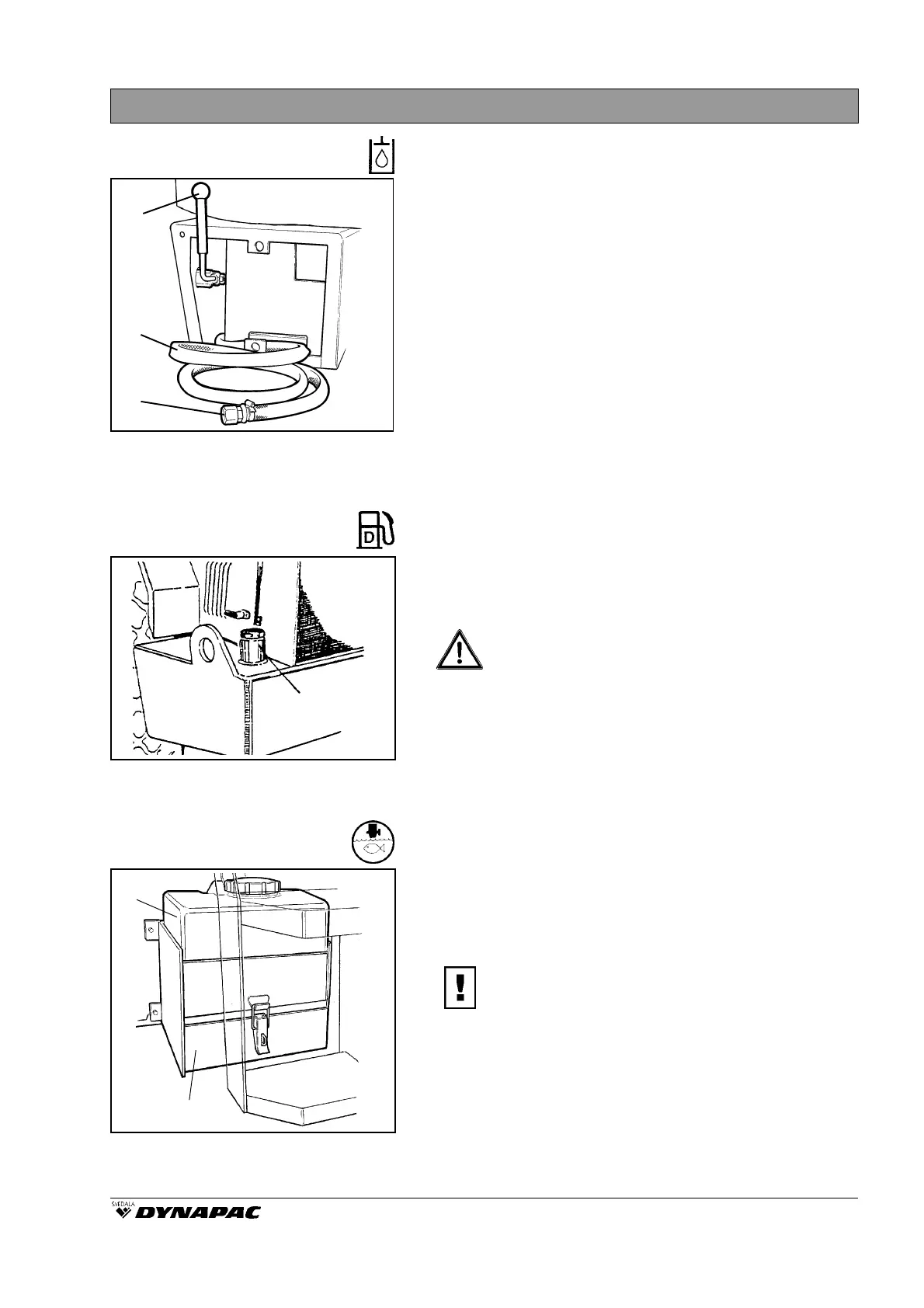 D

SVEDALA
DYNAPAC