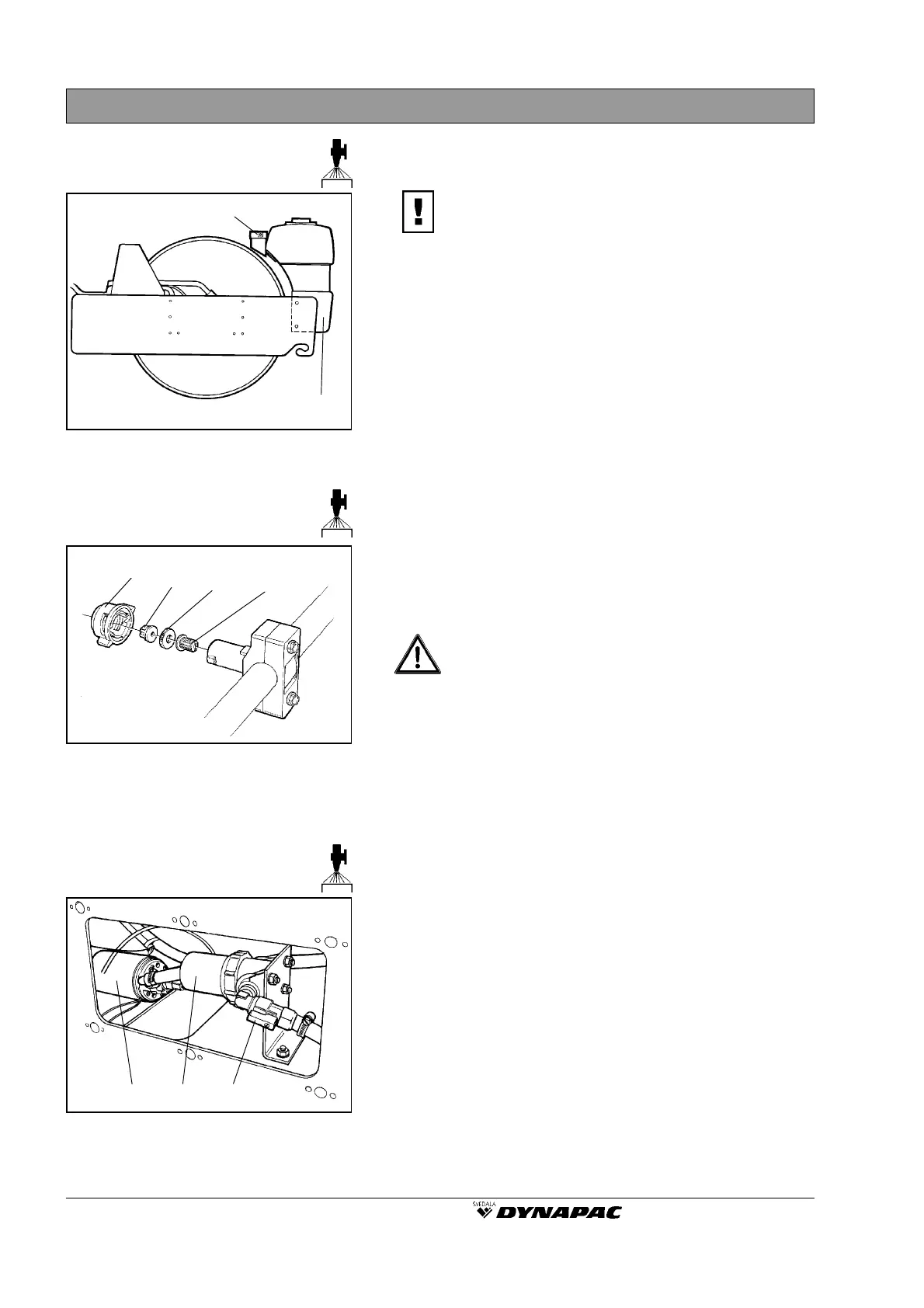 SVEDALA DYNAPAC