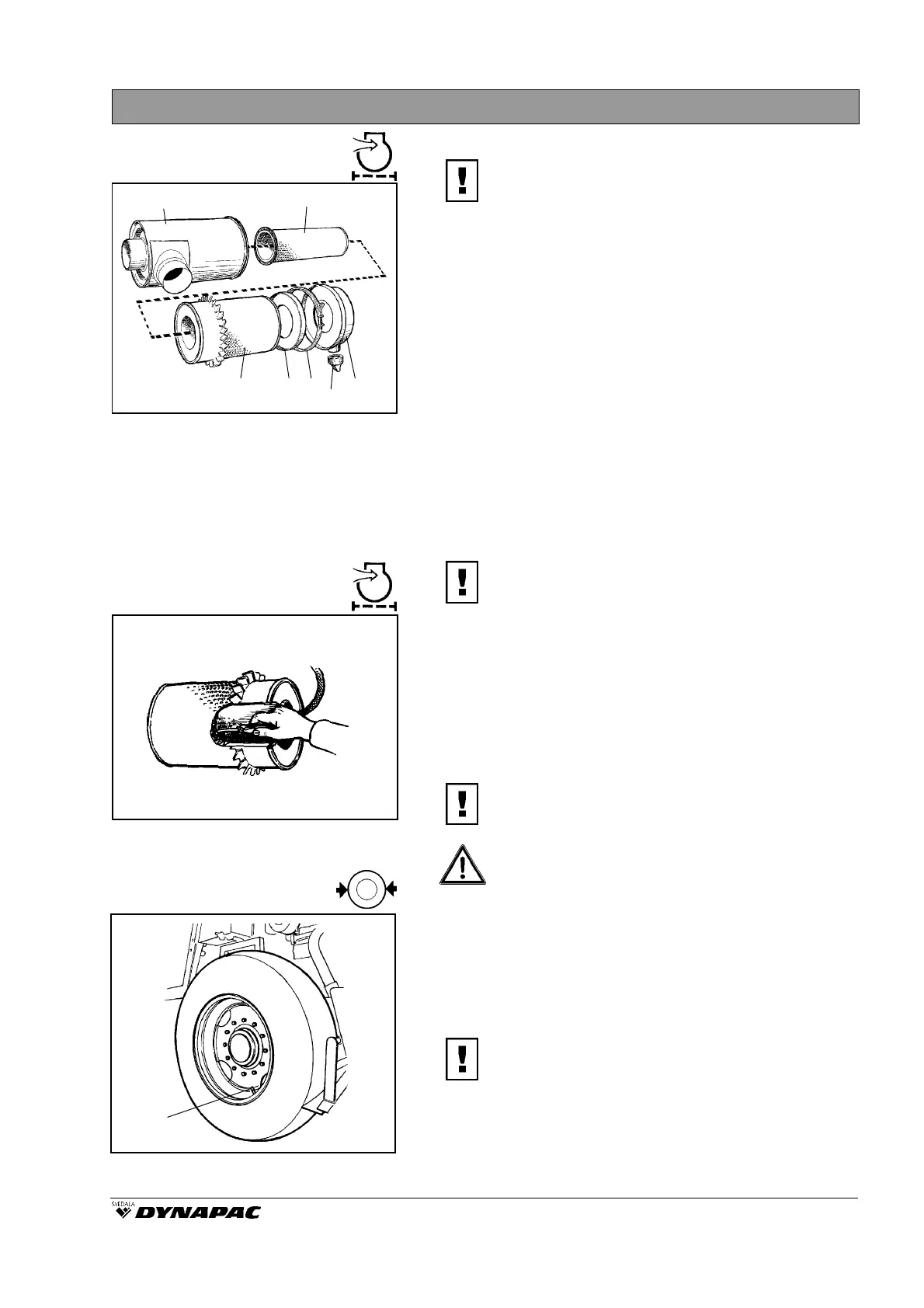 SVEDALA
DYNAPAC