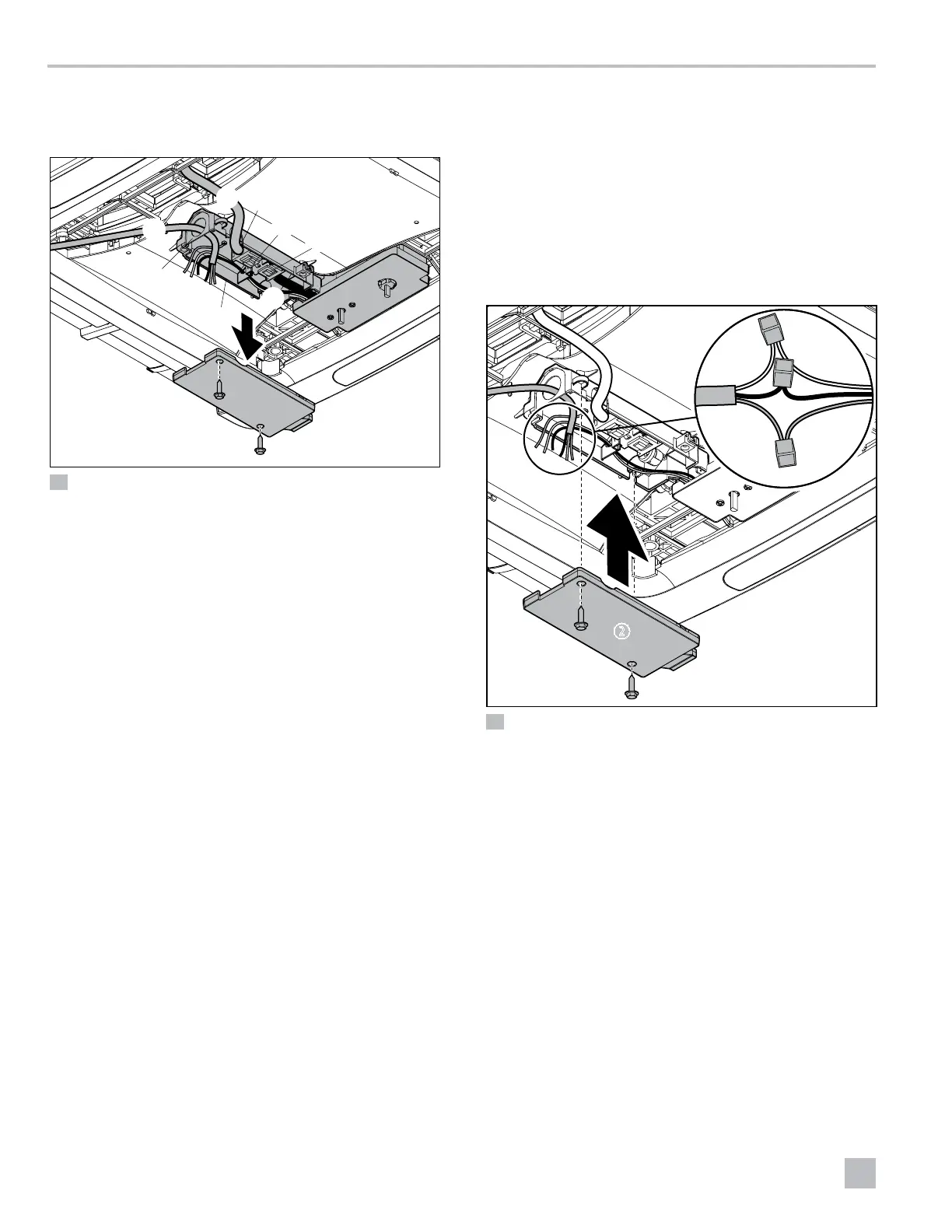 2