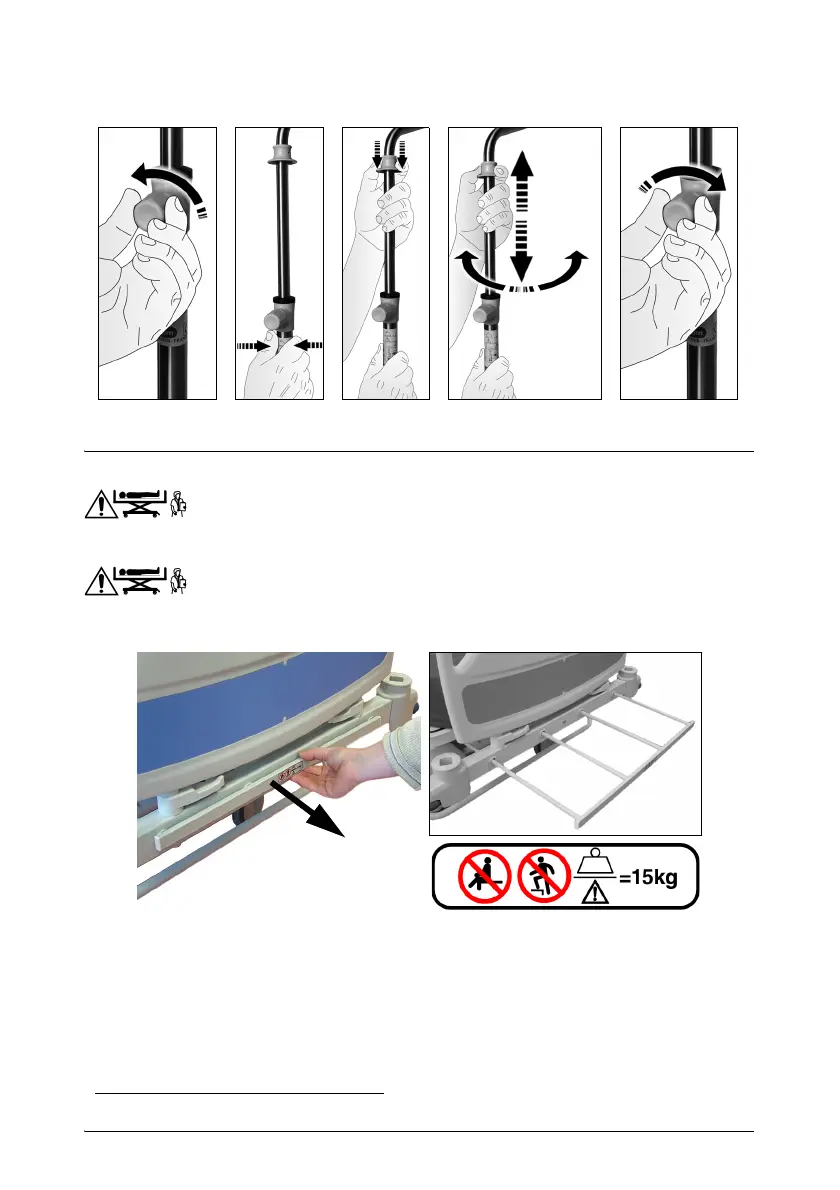 =15kg