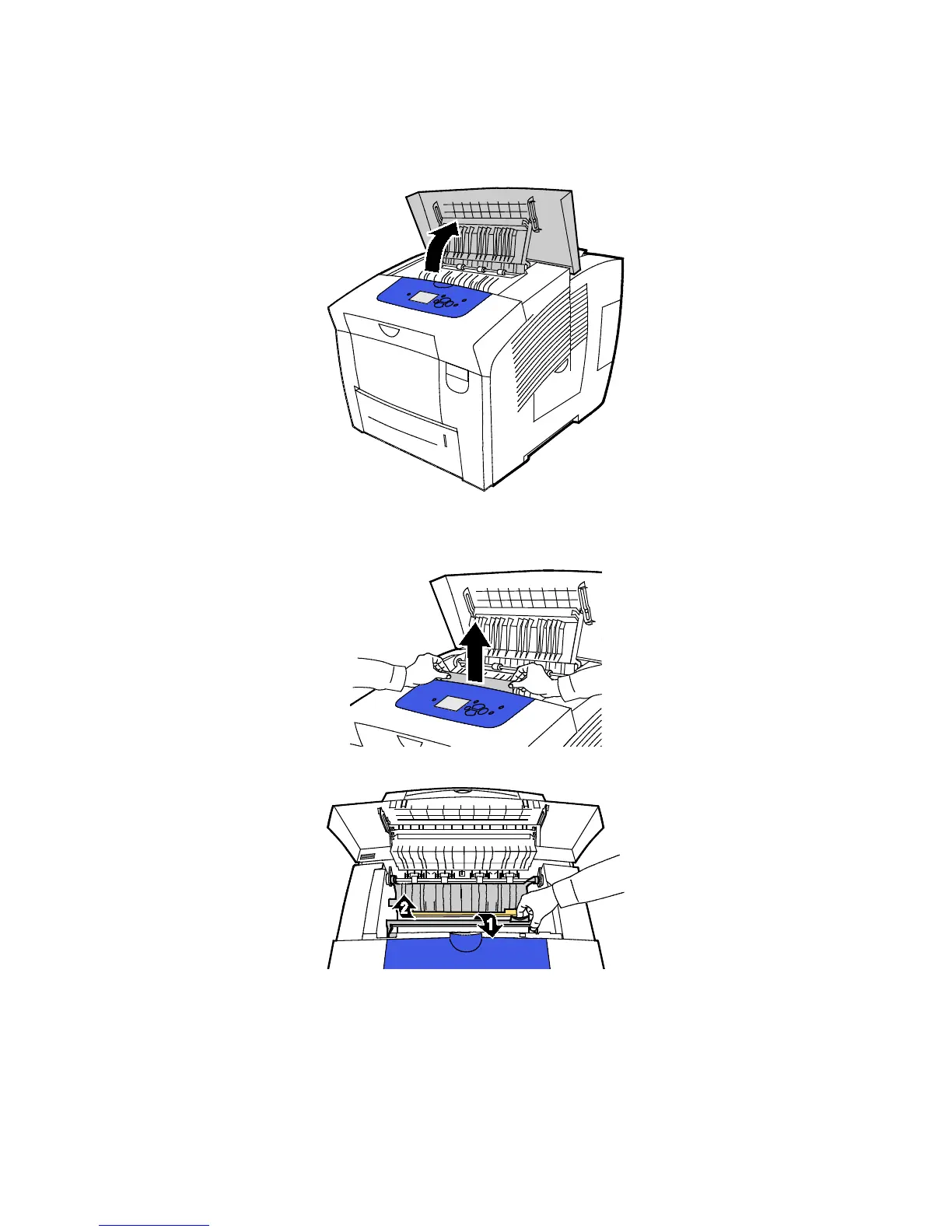 2

1