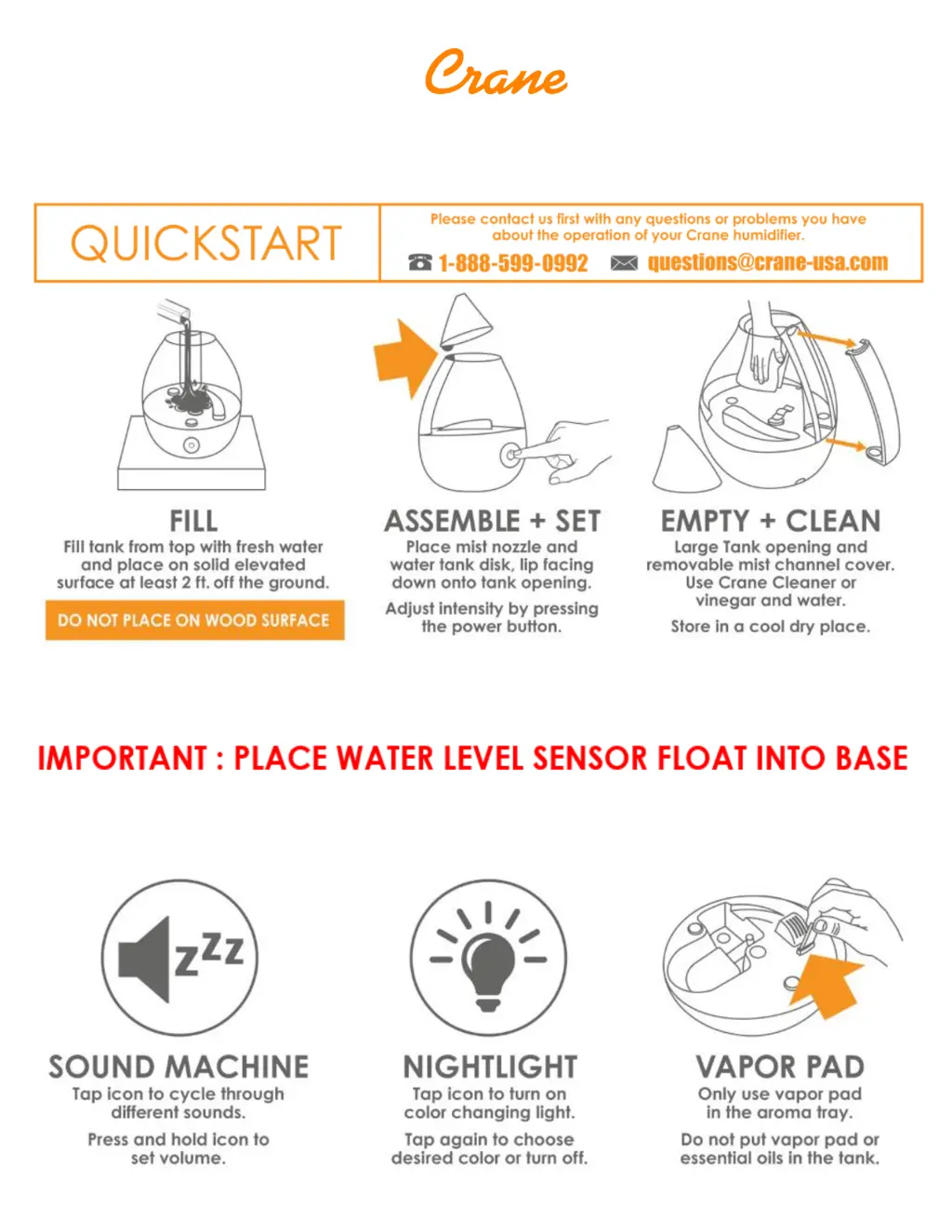 Crane

QUICKSTART

Please contact us first with any questions or problems you have about the operation of your Crane humidifier.

1-888-599-0992 questions@crane-usa.com

FILL

Fill tank from top with fresh water and place on solid elevated surface at least 2 ft. off the ground.

DO NOT PLACE ON WOOD SURFACE

ASSEMBLE + SET

Place mist nozzle and water tank disk, lip facing down onto tank opening.

Adjust intensity by pressing the power button.

EMPTY + CLEAN

Large Tank opening and removable mist channel cover. Use Crane Cleaner or vinegar and water.

Store in a cool dry place.

IMPORTANT : PLACE WATER LEVEL SENSOR FLOAT INTO BASE

zzz

SOUND MACHINE

Tap icon to cycle through different sounds.

Press and hold icon to set volume.

NIGHTLIGHT

Tap icon to turn on color changing light.

Tap again to choose desired color or turn off.

VAPOR PAD

Only use vapor pad in the aroma tray.

Do not put vapor pad or essential oils in the tank.