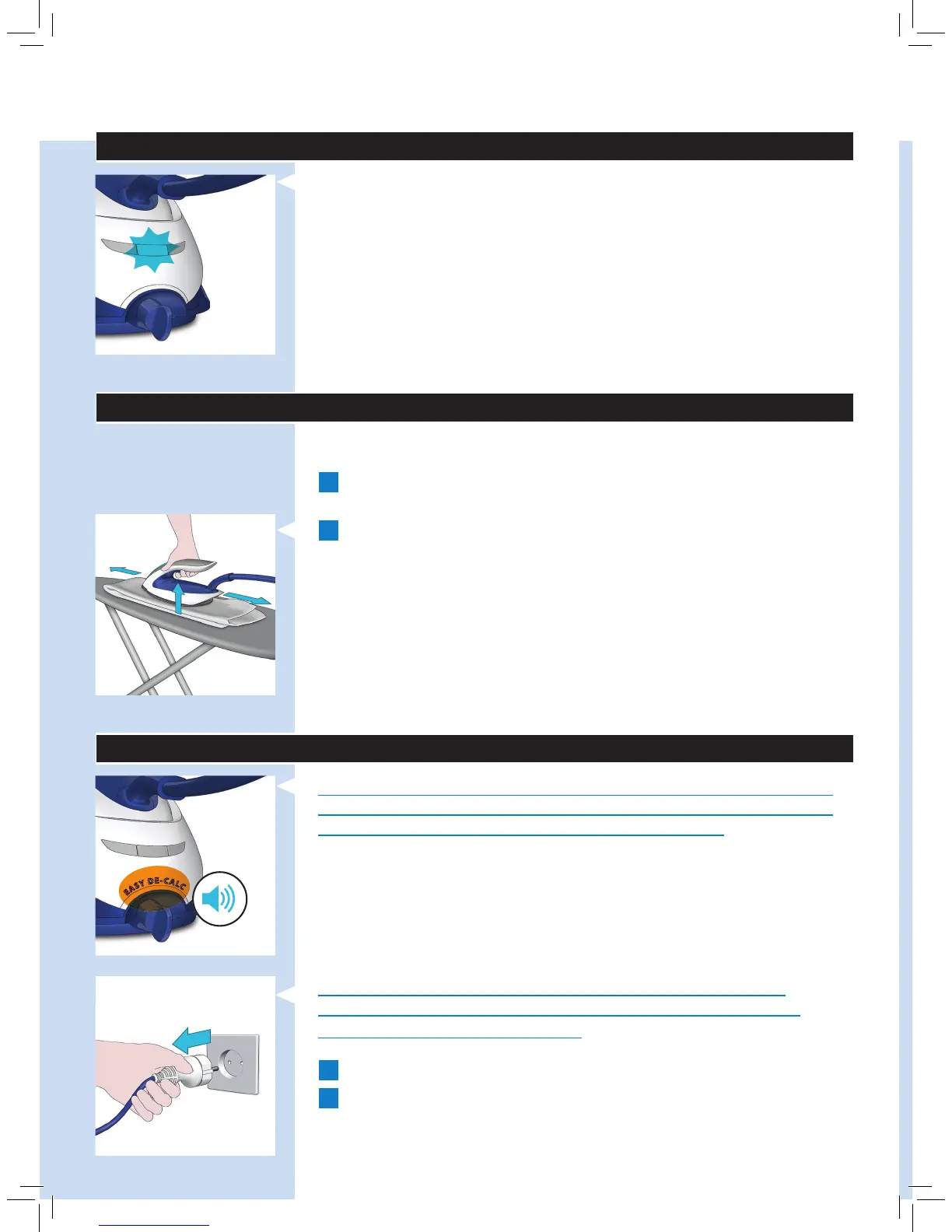 EASY DE-CALC