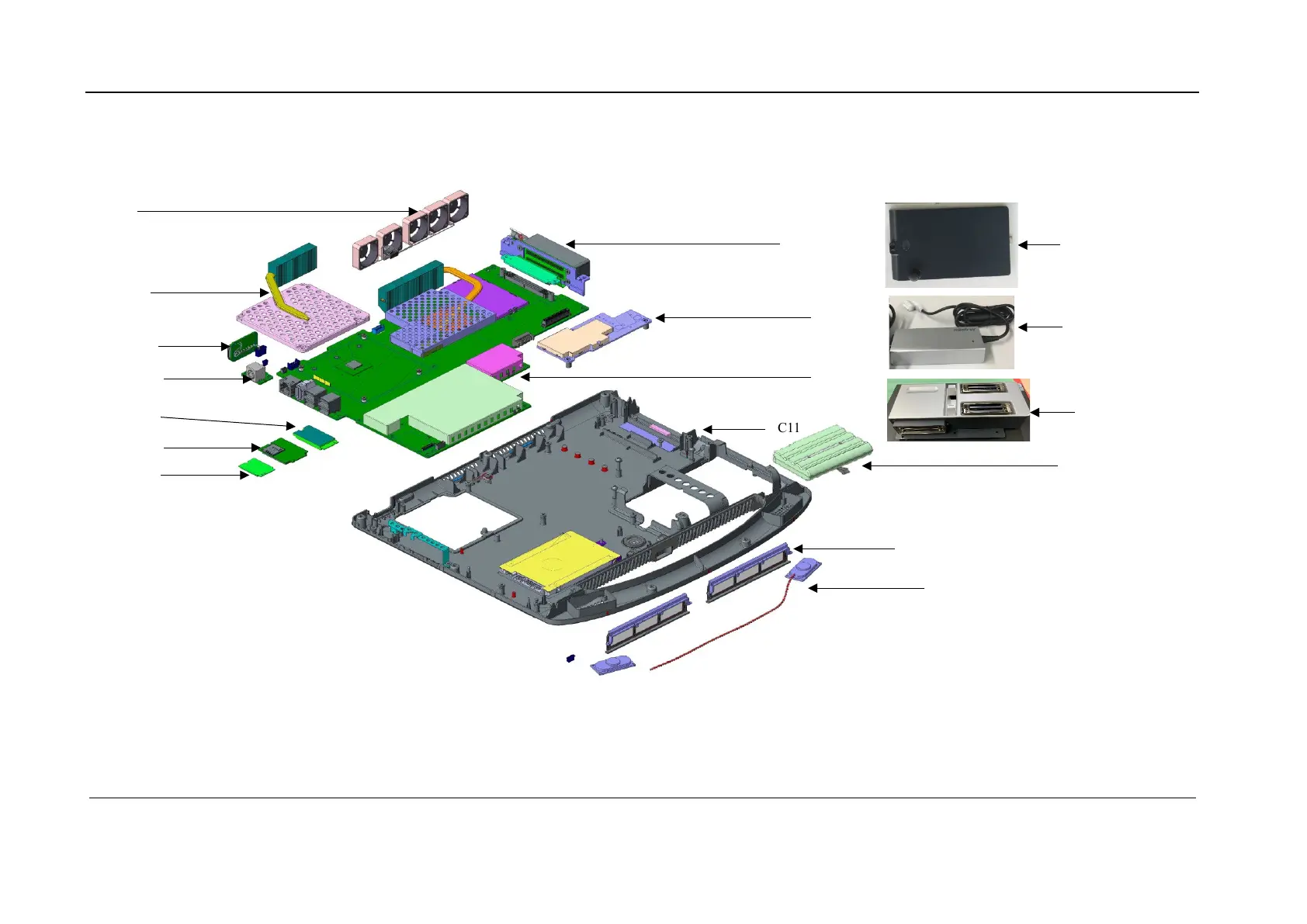 C11