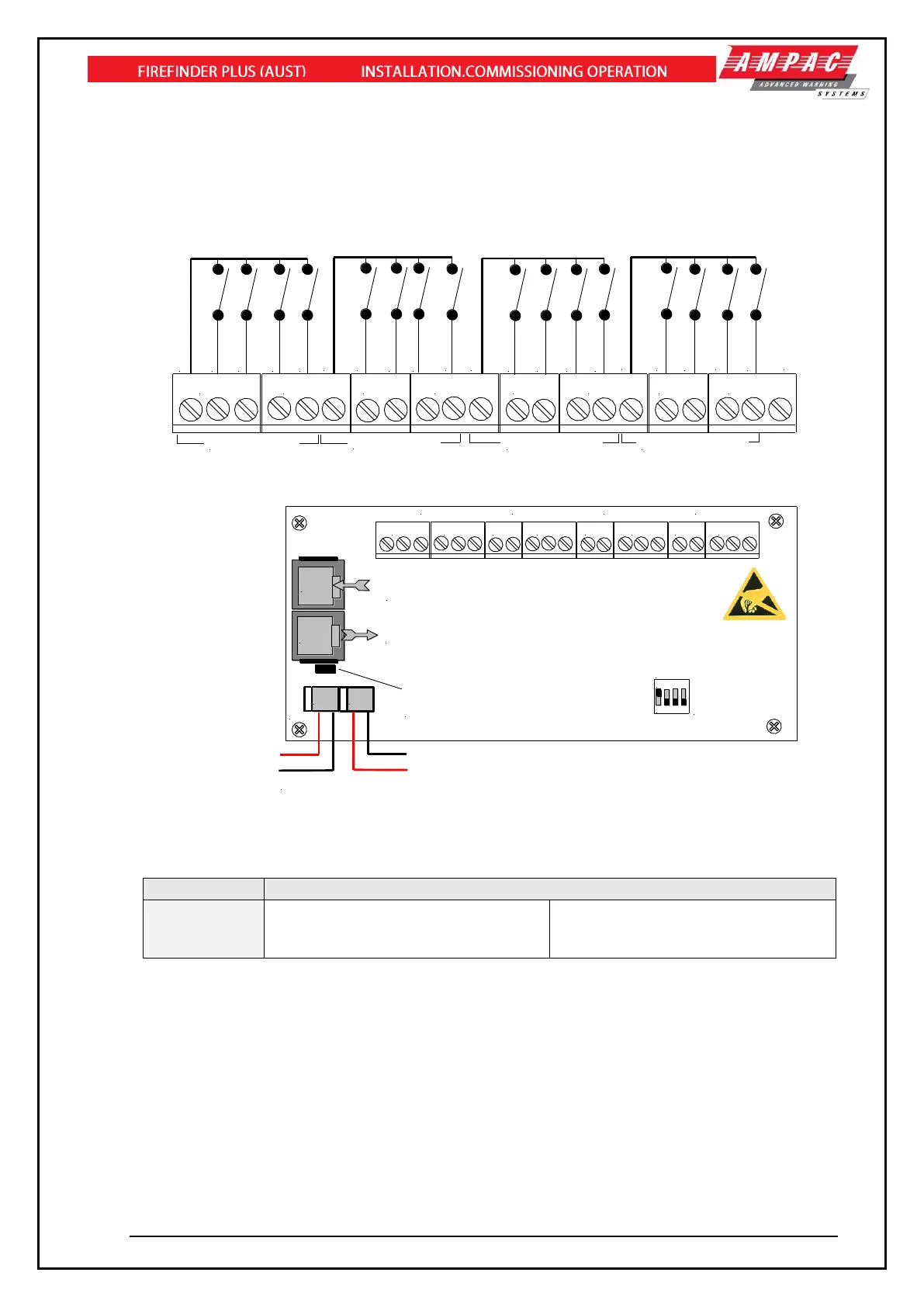 FIREFINDER PLUS (AUST) INSTALLATION.COMMISSIONING OPERATION

AMPAC
ADVANCED WARNING
SYSTEMS