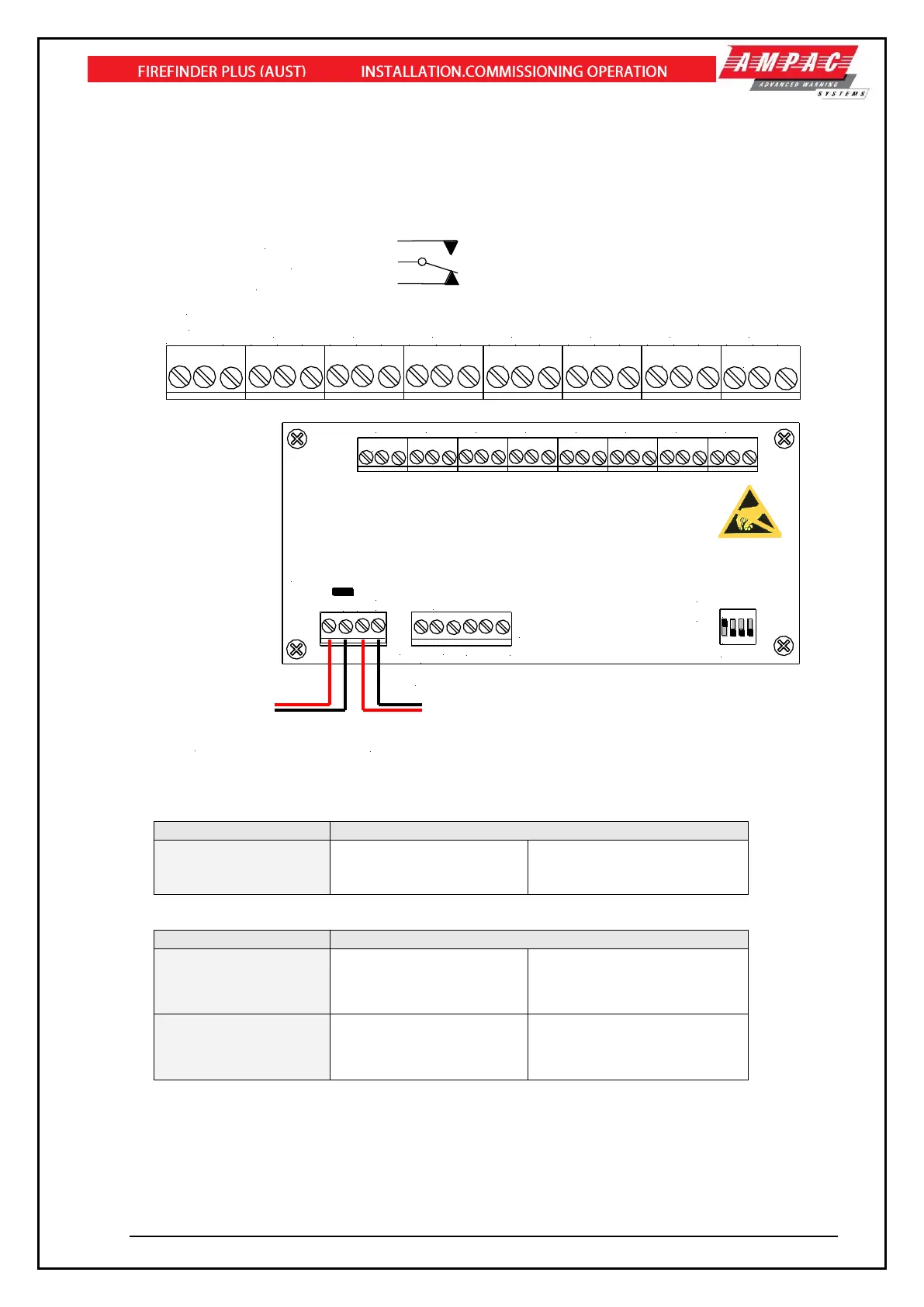 FIREFINDER PLUS (AUST) INSTALLATION.COMMISSIONING OPERATION

AMPAC
ADVANCED WARNING
SYSTEMS