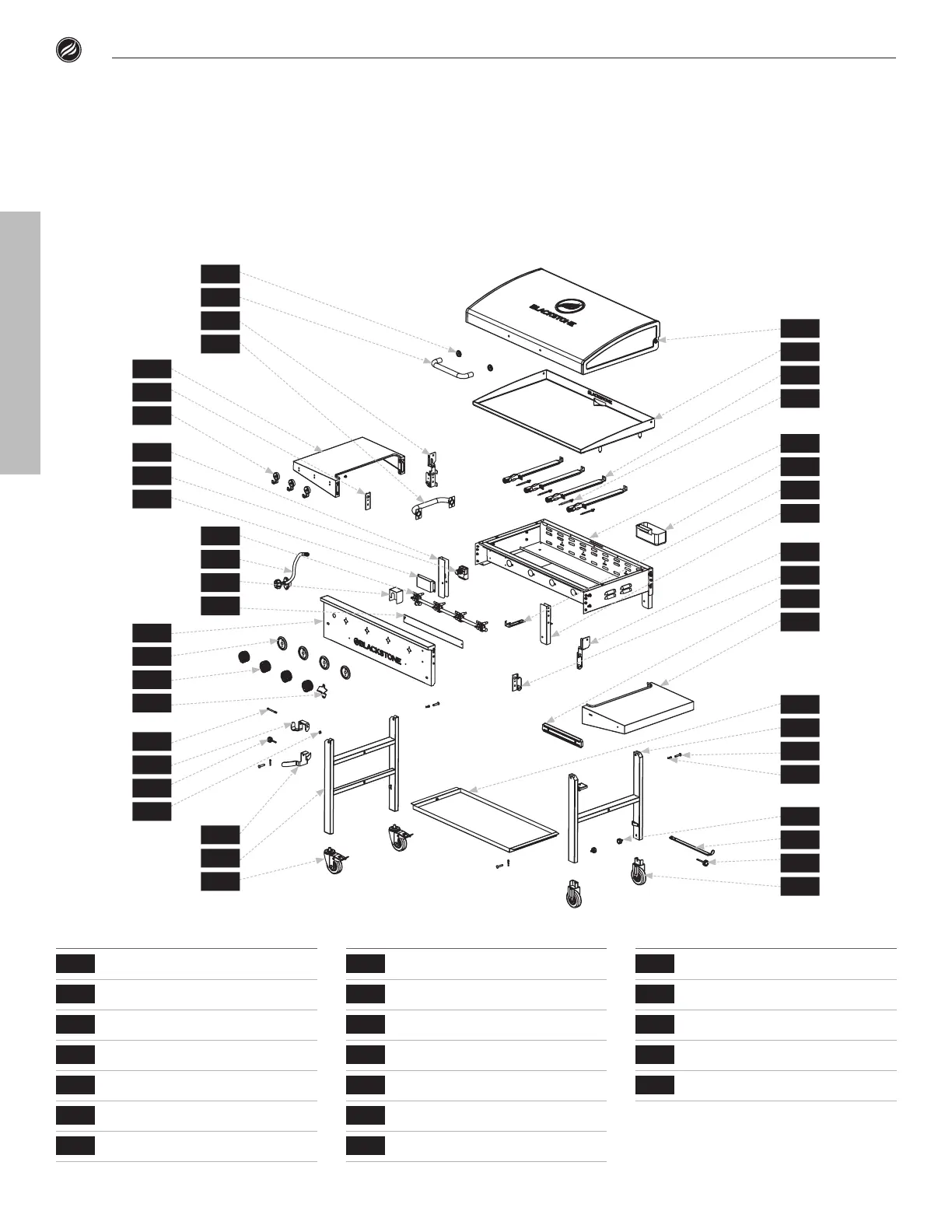 BLACKSTONE

BLACKSTONE

BLACKSTONE