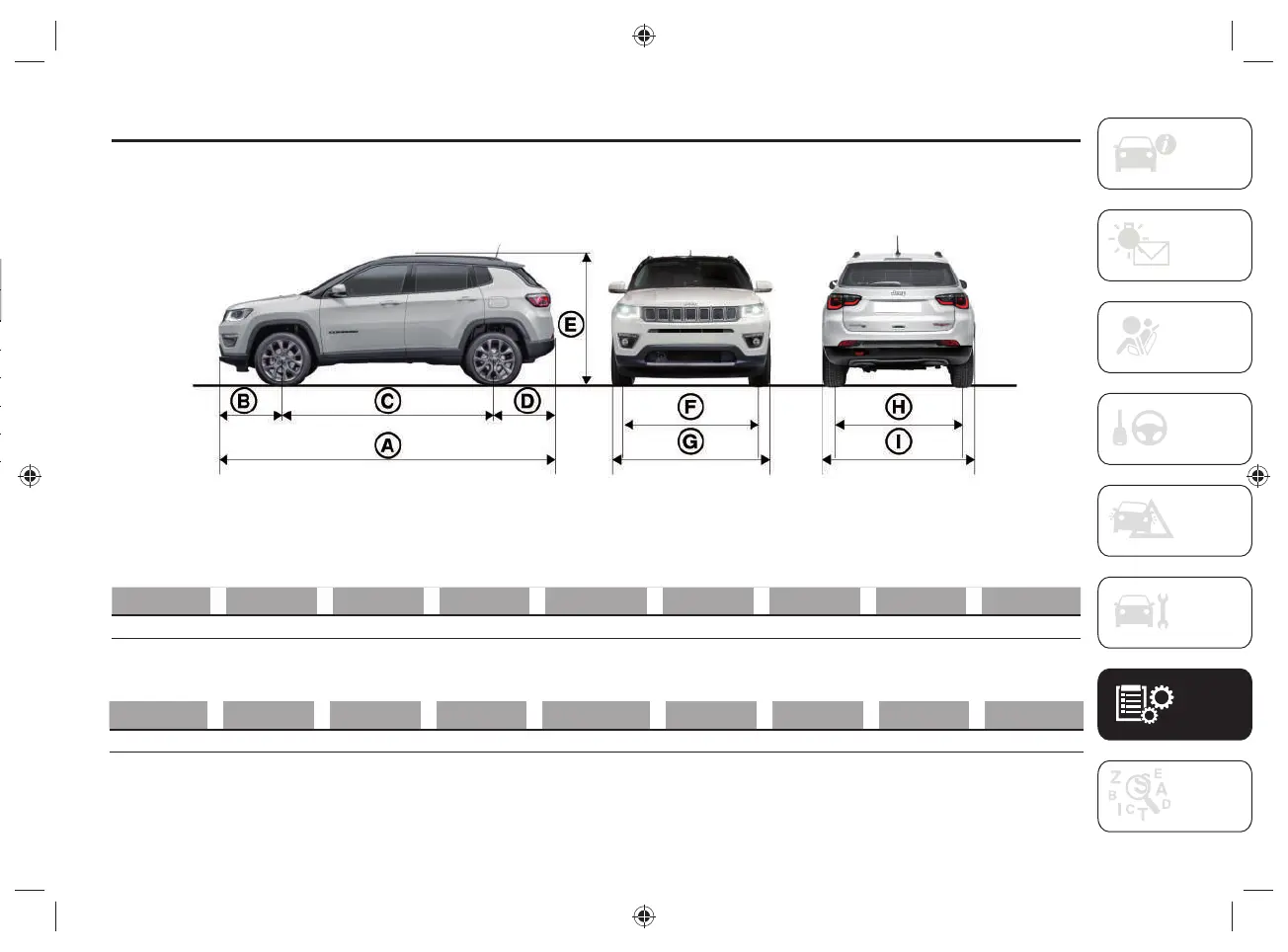 E

B C D

A

F

G

H

I

Z E
B A
I C T D